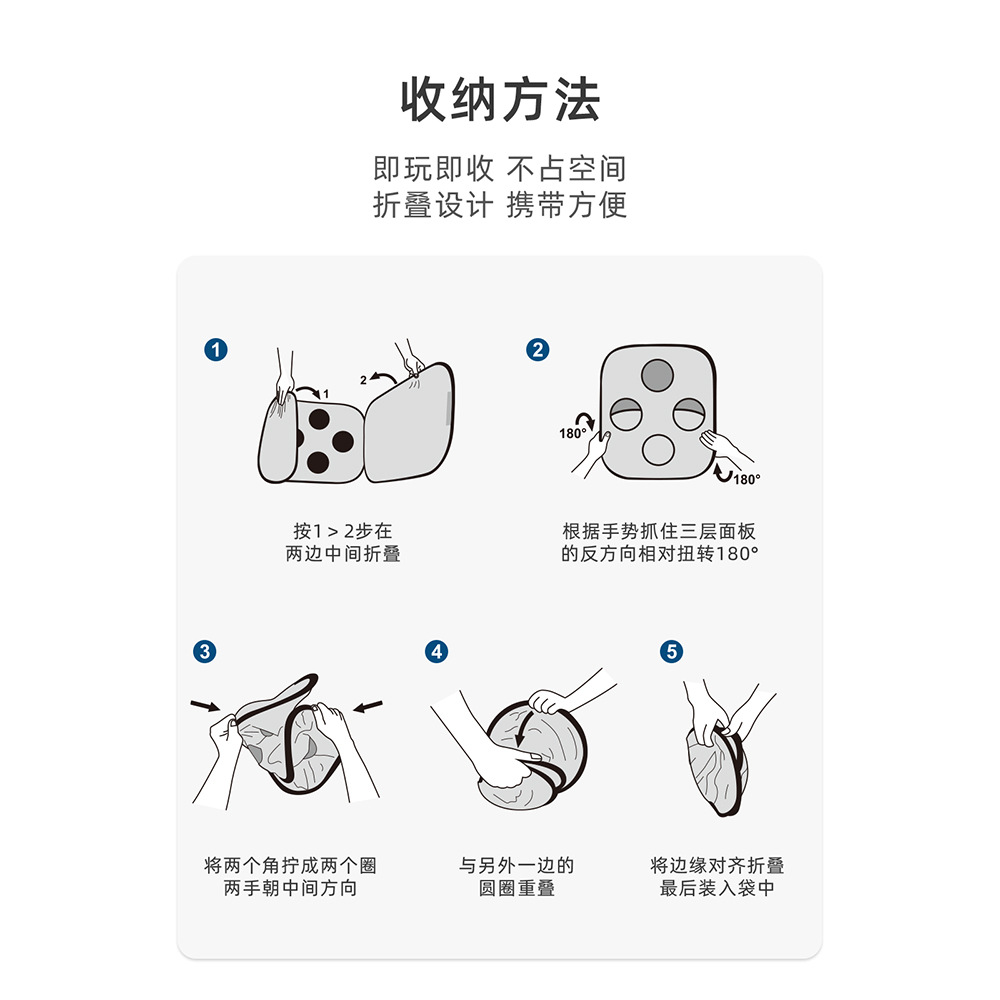 收纳方法

即玩即收 不占空间
折叠设计 携带方便

1

1
2

按1 > 2步在
两边中间折叠

2

180°
180°

根据手势抓住三层面板
的反方向相对扭转180°

3

将两个角拧成两个圈
两手朝中间方向

4

与另外一边的
圆圈重叠

5

将边缘对齐折叠
最后装入袋中