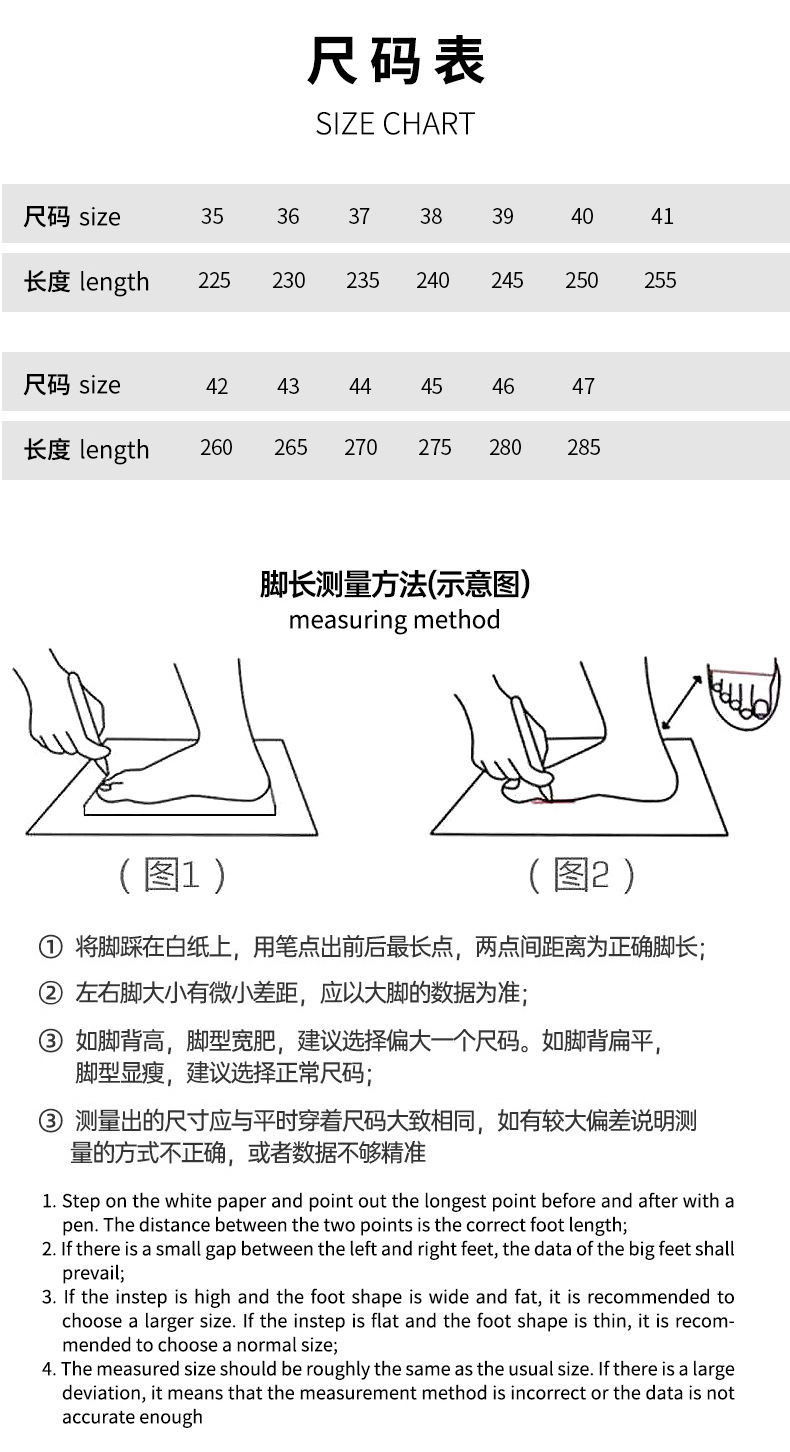 尺码表
SIZE CHART

| 尺码 size | 35 | 36 | 37 | 38 | 39 | 40 | 41 |
|---|---|---|---|---|---|---|---|
| 长度 length | 225 | 230 | 235 | 240 | 245 | 250 | 255 |

| 尺码 size | 42 | 43 | 44 | 45 | 46 | 47 |
|---|---|---|---|---|---|---|
| 长度 length | 260 | 265 | 270 | 275 | 280 | 285 |

脚长测量方法(示意图)
measuring method

（图1）

（图2）

① 将脚踩在白纸上，用笔点出前后最长点，两点间距离为正确脚长；

② 左右脚大小有微小差距，应以大脚的数据为准；

③ 如脚背高，脚型宽肥，建议选择偏大一个尺码。如脚背扁平，脚型显瘦，建议选择正常尺码；

③ 测量出的尺寸应与平时穿着尺码大致相同，如有较大偏差说明测量的方式不正确，或者数据不够精准

1. Step on the white paper and point out the longest point before and after with a pen. The distance between the two points is the correct foot length;
2. If there is a small gap between the left and right feet, the data of the big feet shall prevail;
3. If the instep is high and the foot shape is wide and fat, it is recommended to choose a larger size. If the instep is flat and the foot shape is thin, it is recommended to choose a normal size;
4. The measured size should be roughly the same as the usual size. If there is a large deviation, it means that the measurement method is incorrect or the data is not accurate enough