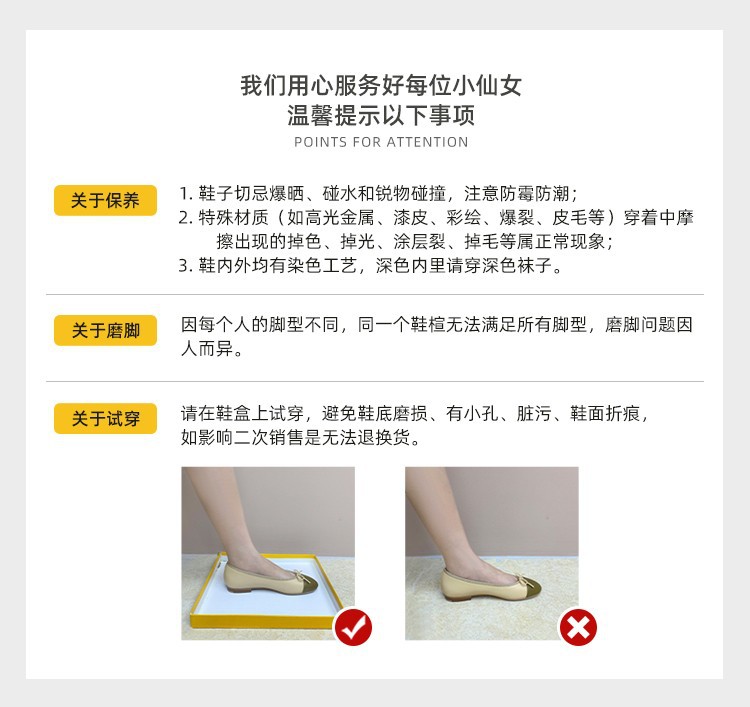 我们用心服务好每位小仙女
温馨提示以下事项
POINTS FOR ATTENTION

关于保养

1. 鞋子切忌爆晒、碰水和锐物碰撞，注意防霉防潮；
2. 特殊材质（如高光金属、漆皮、彩绘、爆裂、皮毛等）穿着中摩擦出现的掉色、掉光、涂层裂、掉毛等属正常现象；
3. 鞋内外均有染色工艺，深色内里请穿深色袜子。

关于磨脚

因每个人的脚型不同，同一个鞋楦无法满足所有脚型，磨脚问题因人而异。

关于试穿

请在鞋盒上试穿，避免鞋底磨损、有小孔、脏污、鞋面折痕，如影响二次销售是无法退换货。