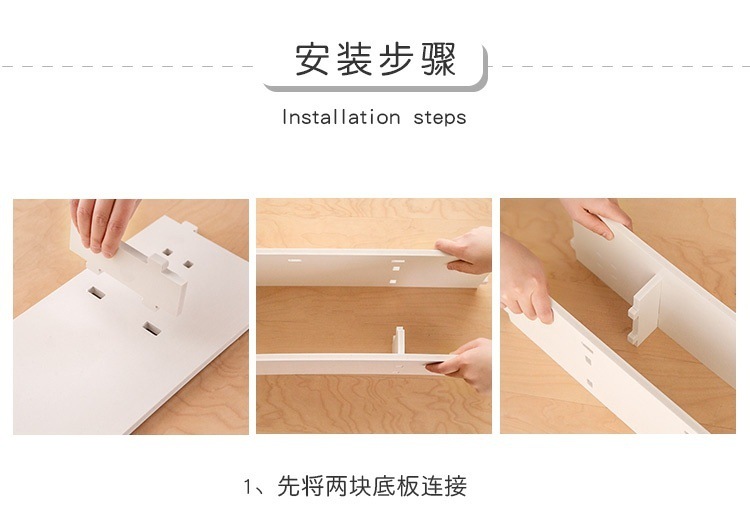 安装步骤

Installation steps

1、先将两块底板连接