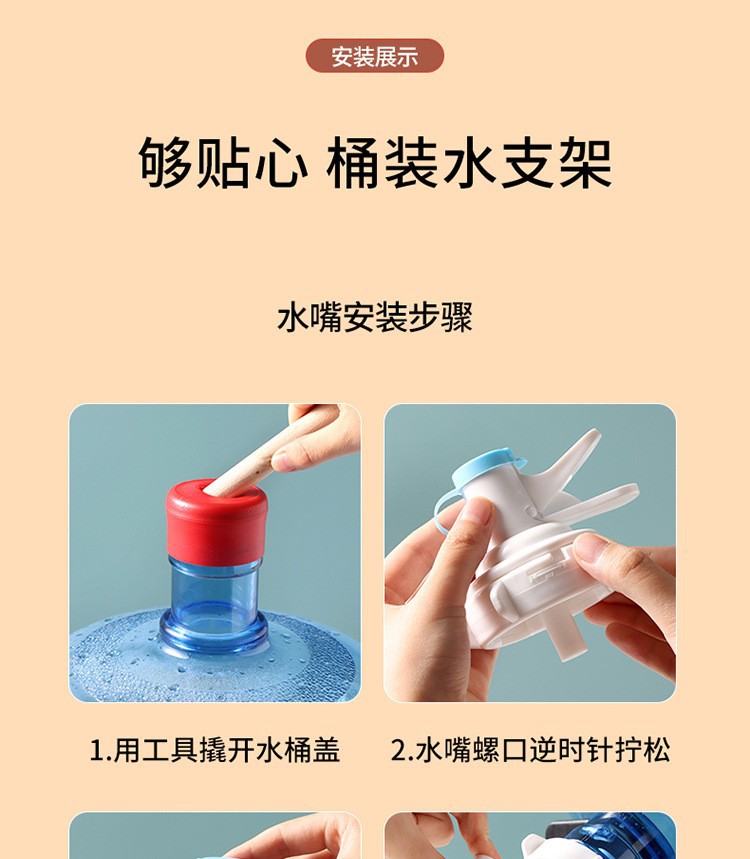 安装展示

够贴心 桶装水支架

水嘴安装步骤

1.用工具撬开水桶盖

2.水嘴螺口逆时针拧松