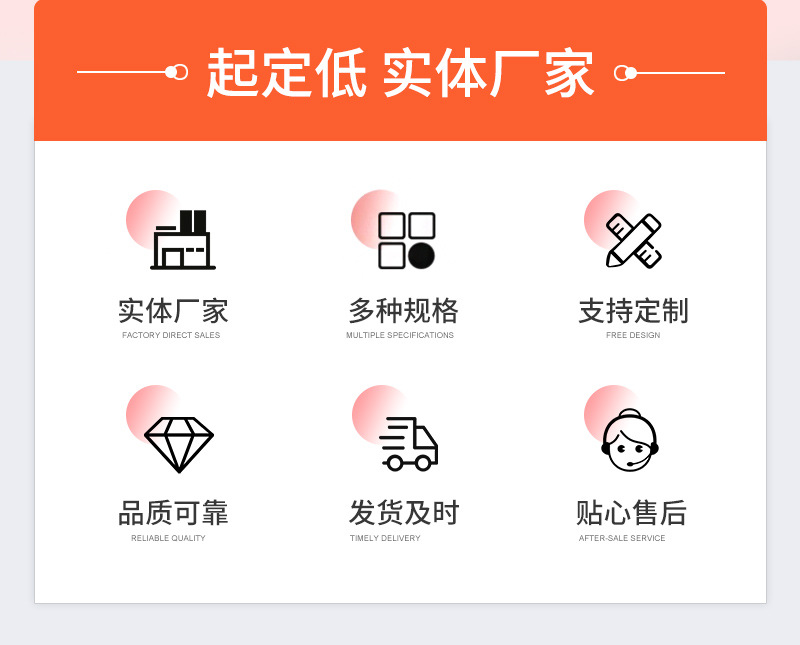 起定低 实体厂家

实体厂家
FACTORY DIRECT SALES

多种规格
MULTIPLE SPECIFICATIONS

支持定制
FREE DESIGN

品质可靠
RELIABLE QUALITY

发货及时
TIMELY DELIVERY

贴心售后
AFTER-SALE SERVICE