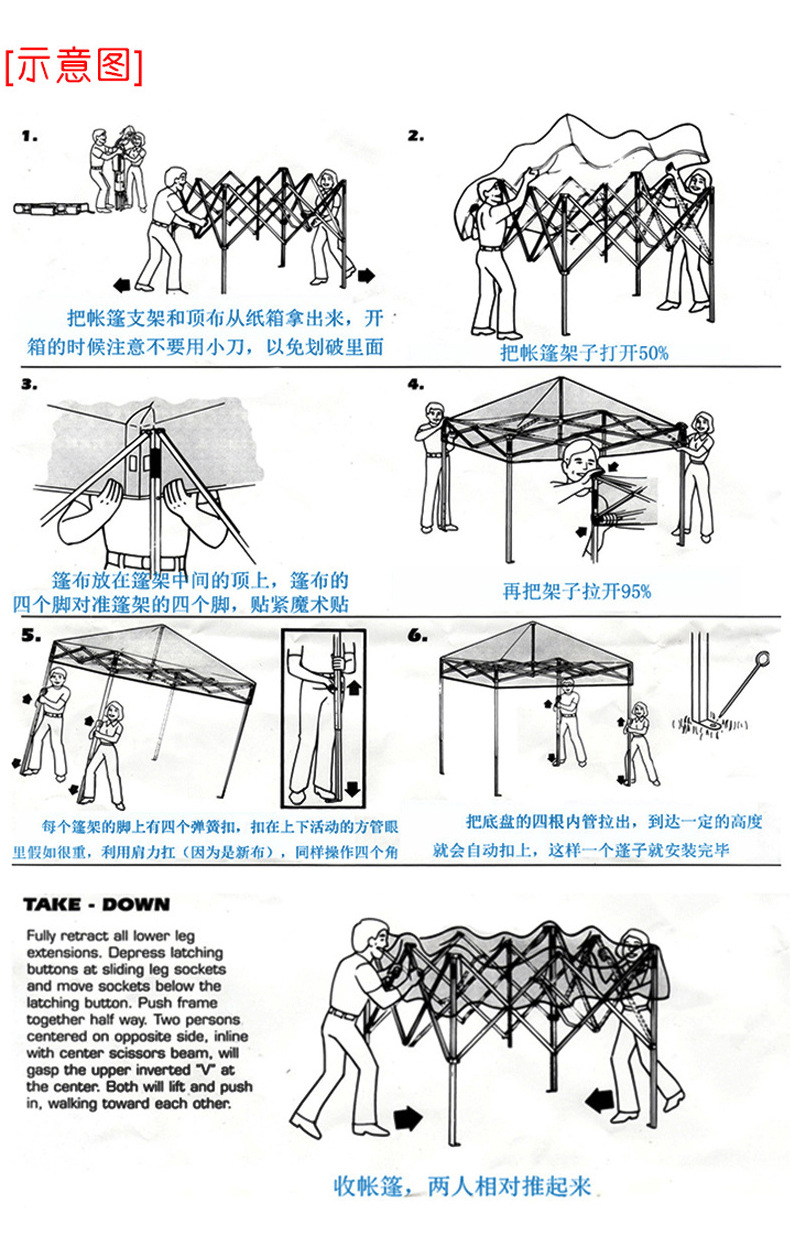 [示意图]

1.

把帐篷支架和顶布从纸箱拿出来，开箱的时候注意不要用小刀，以免划破里面

2.

把帐篷架子打开50%

3.

篷布放在篷架中间的顶上，篷布的四个脚对准篷架的四个脚，贴紧魔术贴

4.

再把架子拉开95%

5.

每个篷架的脚上有四个弹簧扣，扣在上下活动的方管眼里假如很重，利用肩力扛（因为是新布），同样操作四个角

6.

把底盘的四根内管拉出，到达一定的高度就会自动扣上，这样一个篷子就安装完毕

TAKE - DOWN

Fully retract all lower leg extensions. Depress latching buttons at sliding leg sockets and move sockets below the latching button. Push frame together half way. Two persons centered on opposite side, inline with center scissors beam, will gasp the upper inverted "V" at the center. Both will lift and push in, walking toward each other.

收帐篷，两人相对推起来