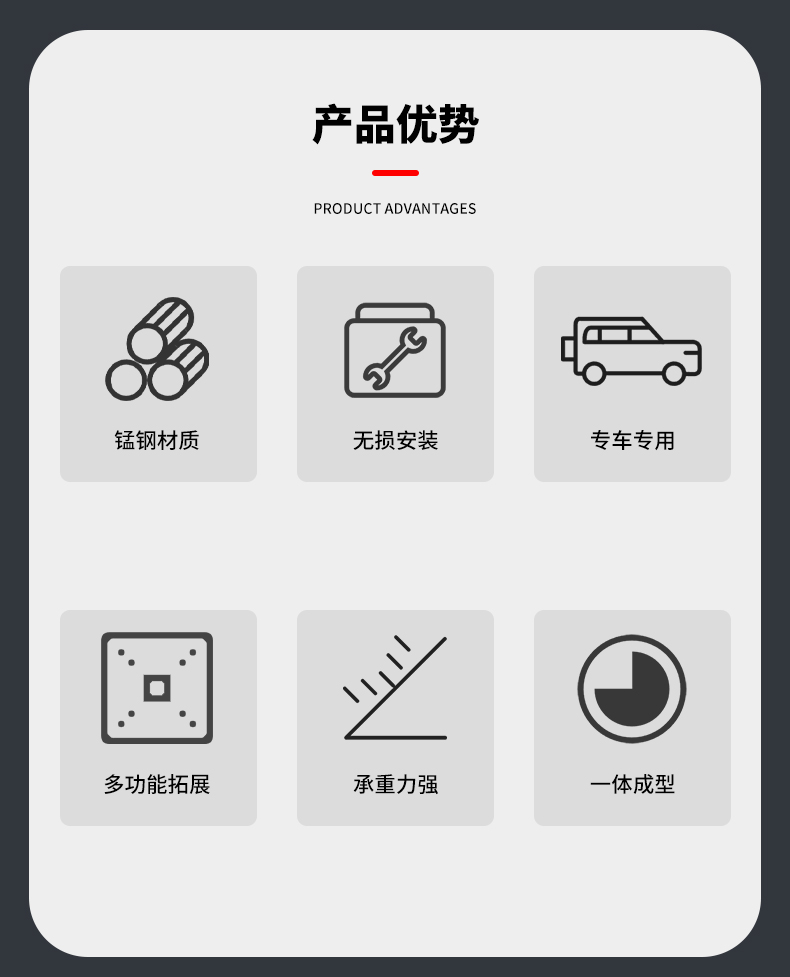 产品优势

PRODUCT ADVANTAGES

锰钢材质

无损安装

专车专用

多功能拓展

承重力强

一体成型