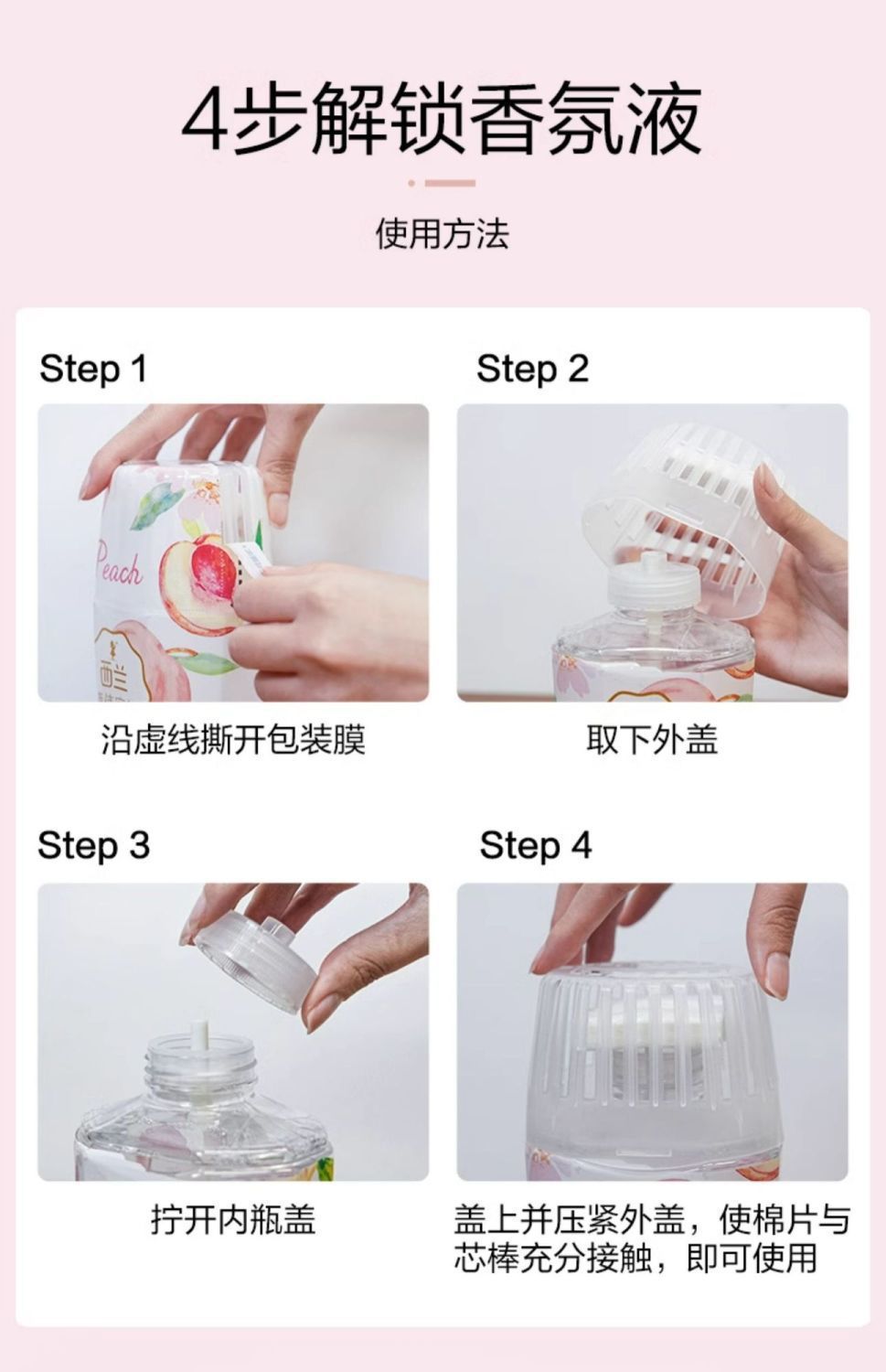 4步解锁香氛液

使用方法

Step 1

Peach

西兰

沿虚线撕开包装膜

Step 2

取下外盖

Step 3

拧开内瓶盖

Step 4

盖上并压紧外盖，使棉片与芯棒充分接触，即可使用