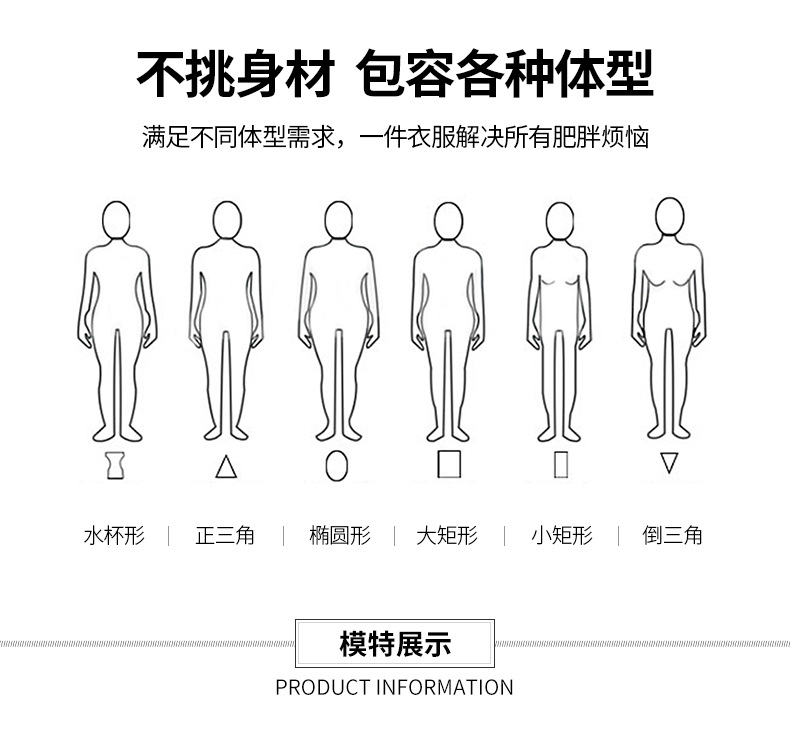 不挑身材 包容各种体型

满足不同体型需求，一件衣服解决所有肥胖烦恼

水杯形 | 正三角 | 椭圆形 | 大矩形 | 小矩形 | 倒三角

模特展示

PRODUCT INFORMATION