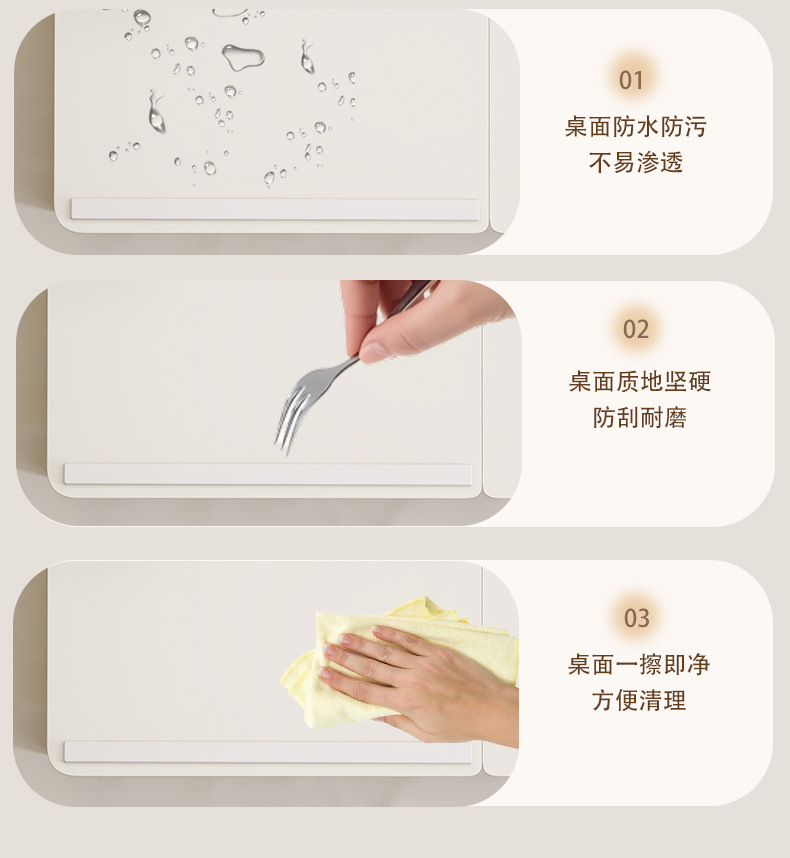 01

桌面防水防污
不易渗透

02

桌面质地坚硬
防刮耐磨

03

桌面一擦即净
方便清理