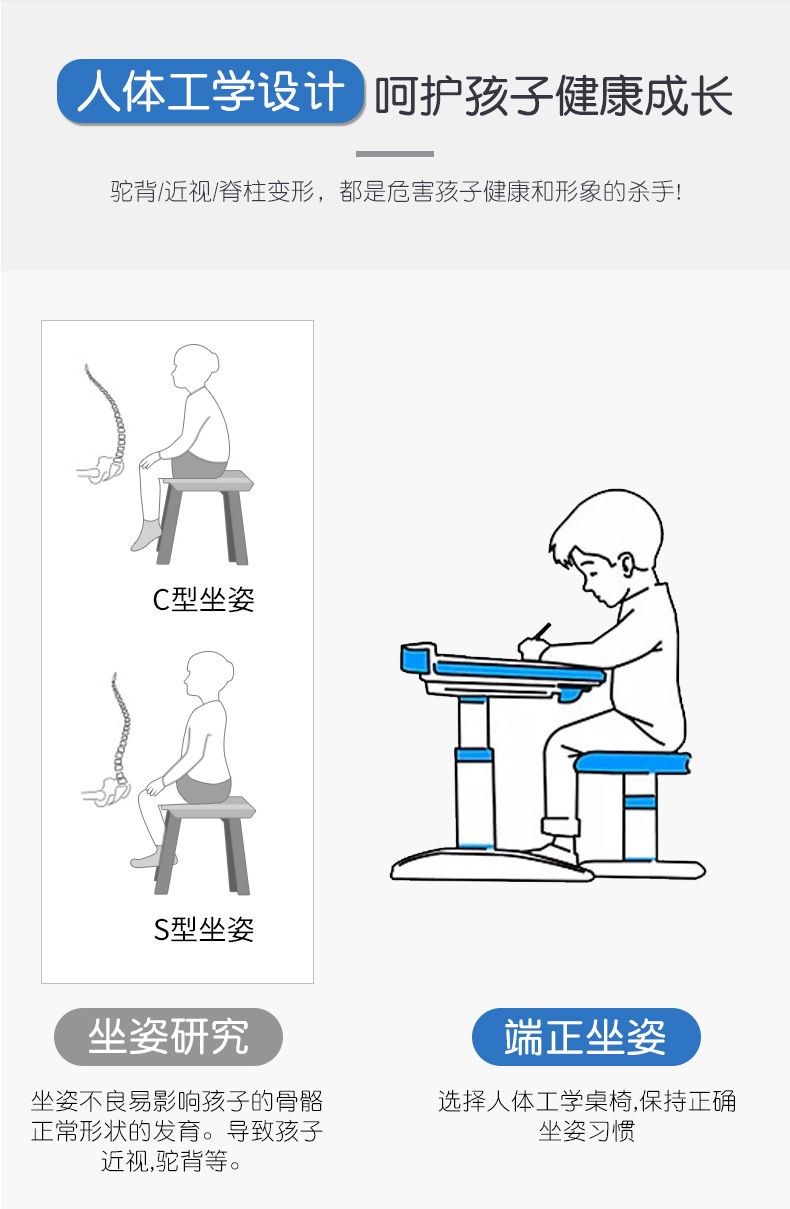 人体工学设计 呵护孩子健康成长

驼背/近视/脊柱变形，都是危害孩子健康和形象的杀手!

C型坐姿

S型坐姿

坐姿研究

坐姿不良易影响孩子的骨骼正常形状的发育。导致孩子近视,驼背等。

端正坐姿

选择人体工学桌椅,保持正确坐姿习惯