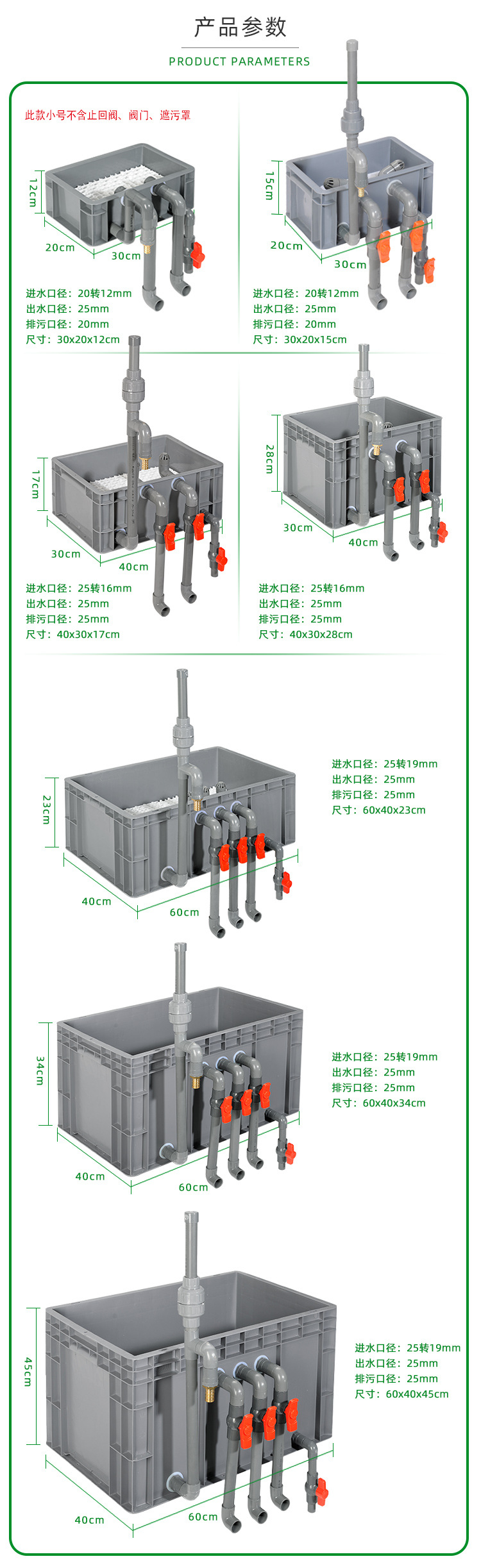 产品参数

PRODUCT PARAMETERS

此款小号不含止回阀、阀门、遮污罩

12cm
20cm
30cm

进水口径：20转12mm
出水口径：25mm
排污口径：20mm
尺寸：30x20x12cm

15cm
20cm
30cm

进水口径：20转12mm
出水口径：25mm
排污口径：20mm
尺寸：30x20x15cm

17cm
30cm
40cm

进水口径：25转16mm
出水口径：25mm
排污口径：25mm
尺寸：40x30x17cm

28cm
30cm
40cm

进水口径：25转16mm
出水口径：25mm
排污口径：25mm
尺寸：40x30x28cm

23cm
40cm
60cm

进水口径：25转19mm
出水口径：25mm
排污口径：25mm
尺寸：60x40x23cm

34cm
40cm
60cm

进水口径：25转19mm
出水口径：25mm
排污口径：25mm
尺寸：60x40x34cm

45cm
40cm
60cm

进水口径：25转19mm
出水口径：25mm
排污口径：25mm
尺寸：60x40x45cm