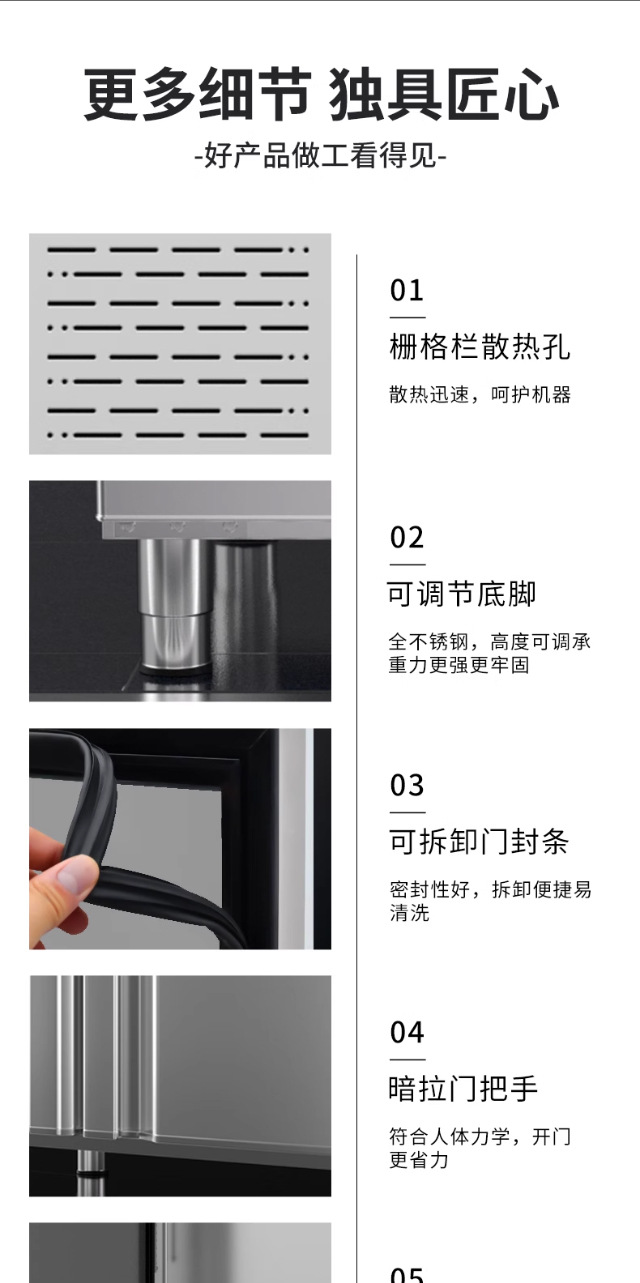 更多细节 独具匠心

-好产品做工看得见-

01

栅格栏散热孔

散热迅速，呵护机器

02

可调节底脚

全不锈钢，高度可调承重力更强更牢固

03

可拆卸门封条

密封性好，拆卸便捷易清洗

04

暗拉门把手

符合人体力学，开门更省力

05