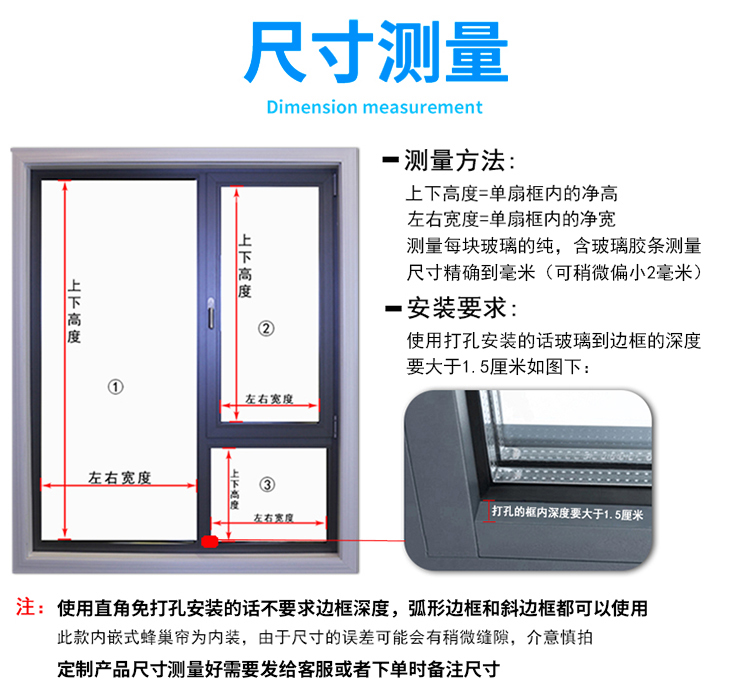 尺寸测量

Dimension measurement

上下高度

①

左右宽度

上下高度

②

左右宽度

上下高度

③

左右宽度

━测量方法:

上下高度=单扇框内的净高

左右宽度=单扇框内的净宽

测量每块玻璃的纯，含玻璃胶条测量

尺寸精确到毫米（可稍微偏小2毫米）

━安装要求:

使用打孔安装的话玻璃到边框的深度要大于1.5厘米如图下:

打孔的框内深度要大于1.5厘米

注: 使用直角免打孔安装的话不要求边框深度，弧形边框和斜边框都可以使用

此款内嵌式蜂巢帘为内装，由于尺寸的误差可能会有稍微缝隙，介意慎拍

定制产品尺寸测量好需要发给客服或者下单时备注尺寸