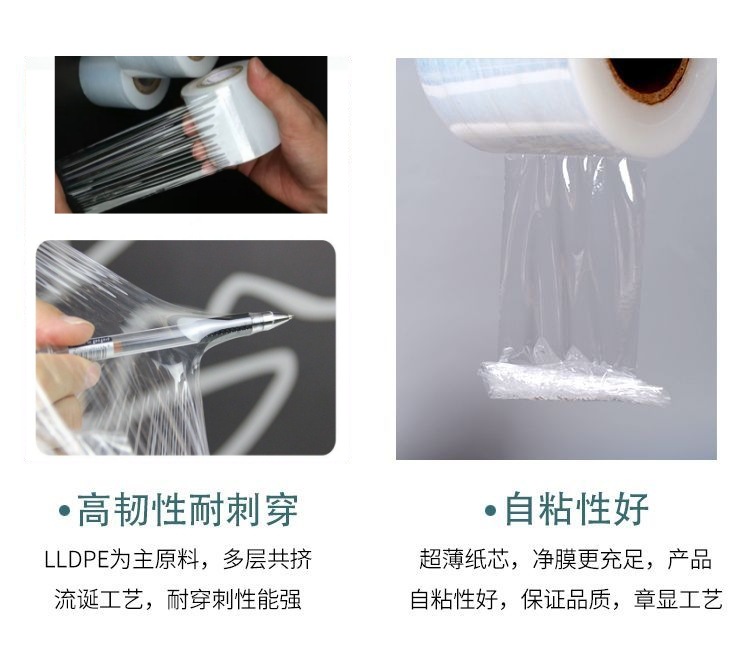 •高韧性耐刺穿

LLDPE为主原料，多层共挤流诞工艺，耐穿刺性能强

•自粘性好

超薄纸芯，净膜更充足，产品自粘性好，保证品质，章显工艺