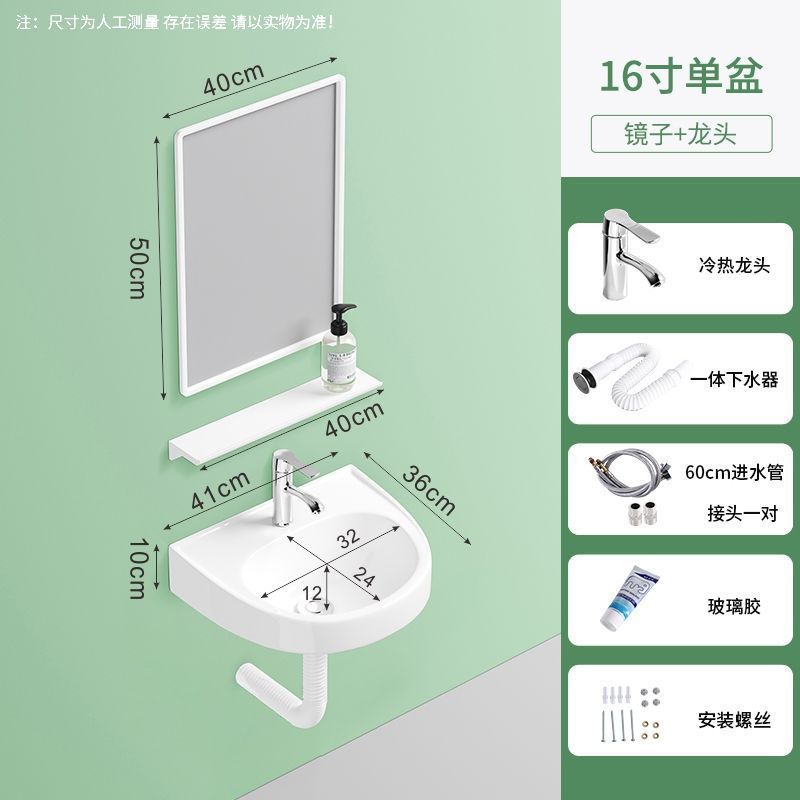 注：尺寸为人工测量 存在误差 请以实物为准！

40cm

50cm

40cm

41cm

36cm

10cm

32

24

12

16寸单盆

镜子+龙头

冷热龙头

一体下水器

60cm进水管

接头一对

玻璃胶

安装螺丝