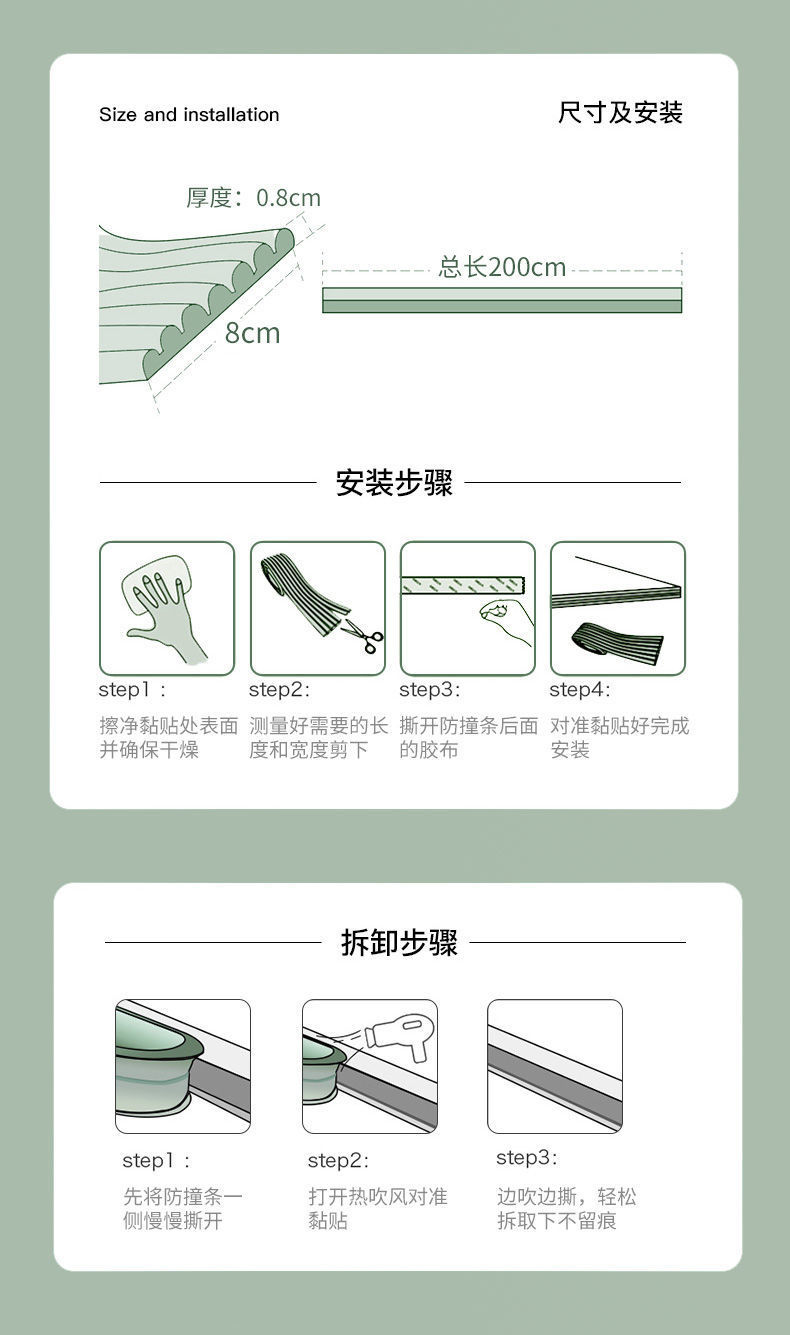 Size and installation

尺寸及安装

厚度：0.8cm

8cm

总长200cm

安装步骤

step1：

擦净黏贴处表面并确保干燥

step2:

测量好需要的长度和宽度剪下

step3:

撕开防撞条后面的胶布

step4:

对准黏贴好完成安装

拆卸步骤

step1：

先将防撞条一侧慢慢撕开

step2:

打开热吹风对准黏贴

step3:

边吹边撕，轻松拆取下不留痕