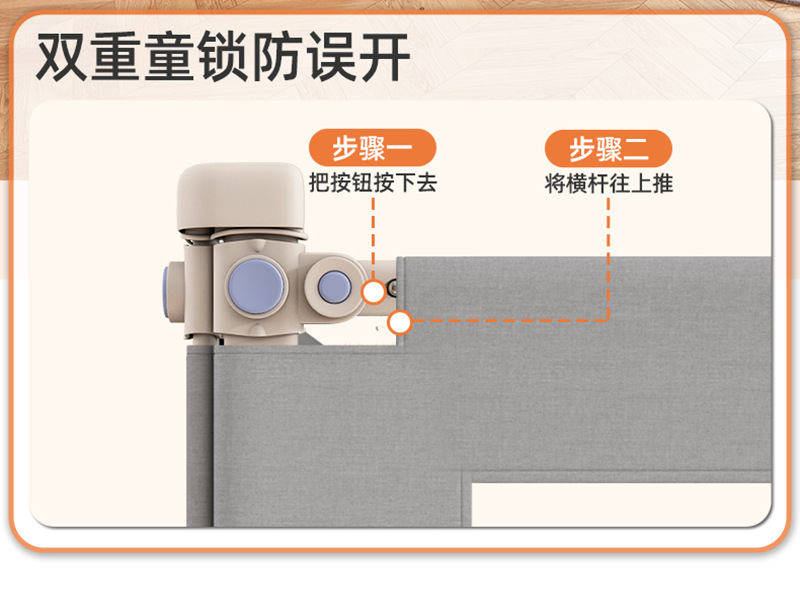 双重童锁防误开

步骤一
把按钮按下去

步骤二
将横杆往上推