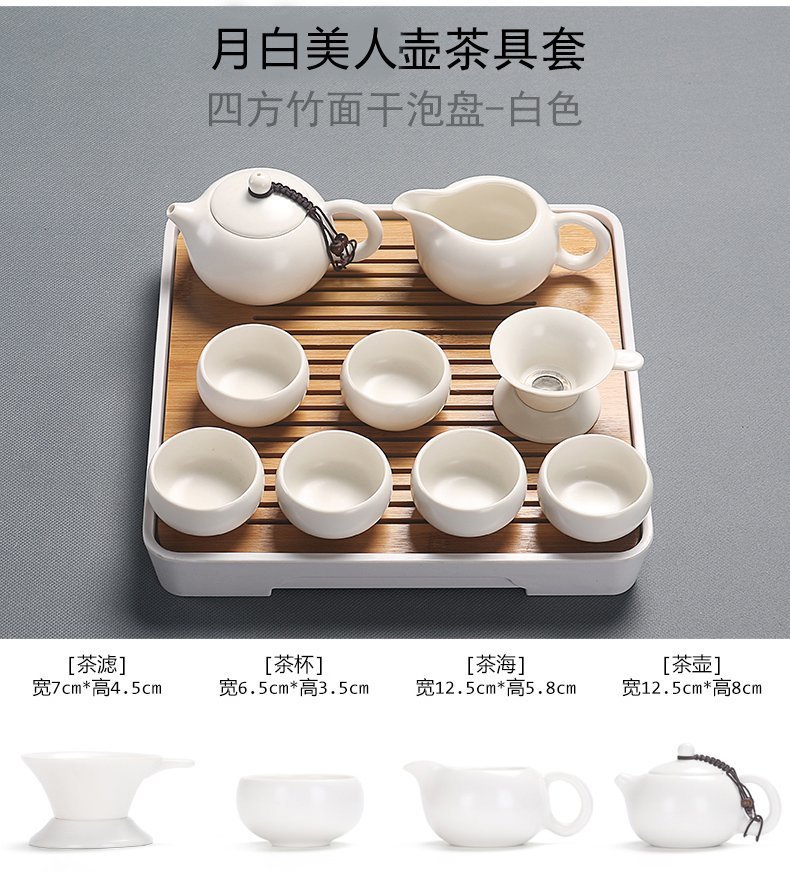 月白美人壶茶具套
四方竹面干泡盘-白色

[茶滤]
宽7cm*高4.5cm

[茶杯]
宽6.5cm*高3.5cm

[茶海]
宽12.5cm*高5.8cm

[茶壶]
宽12.5cm*高8cm