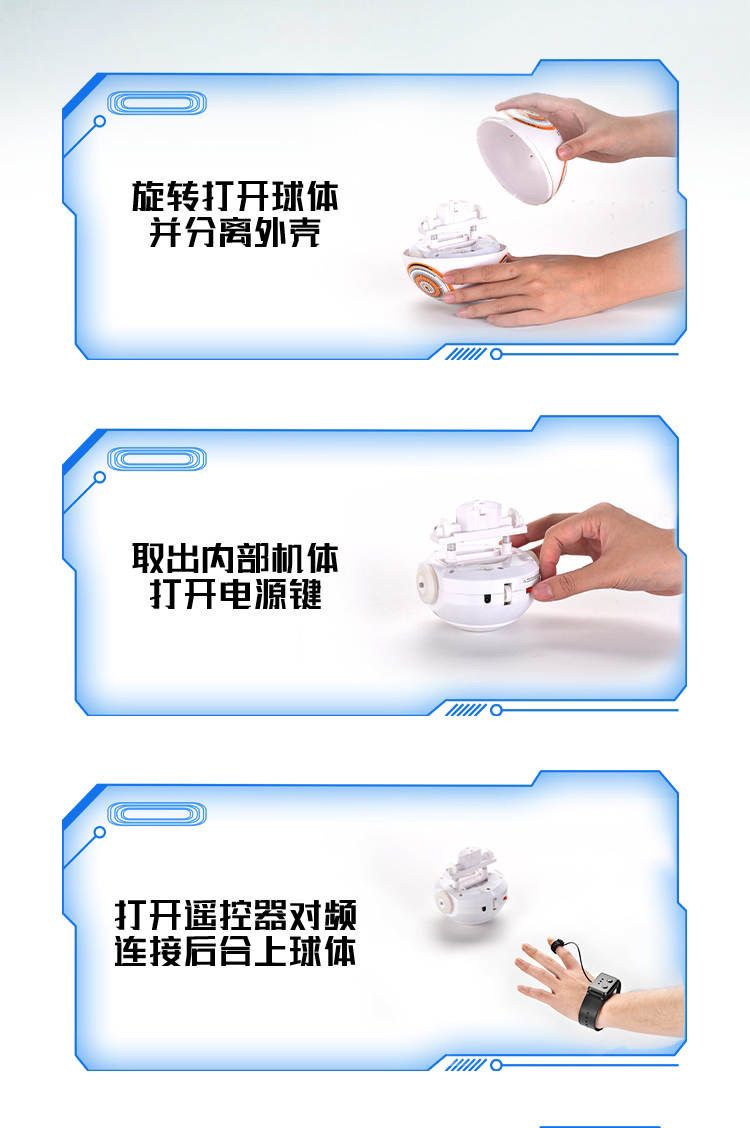 旋转打开球体
并分离外壳

取出内部机体
打开电源键

打开遥控器对频
连接后合上球体