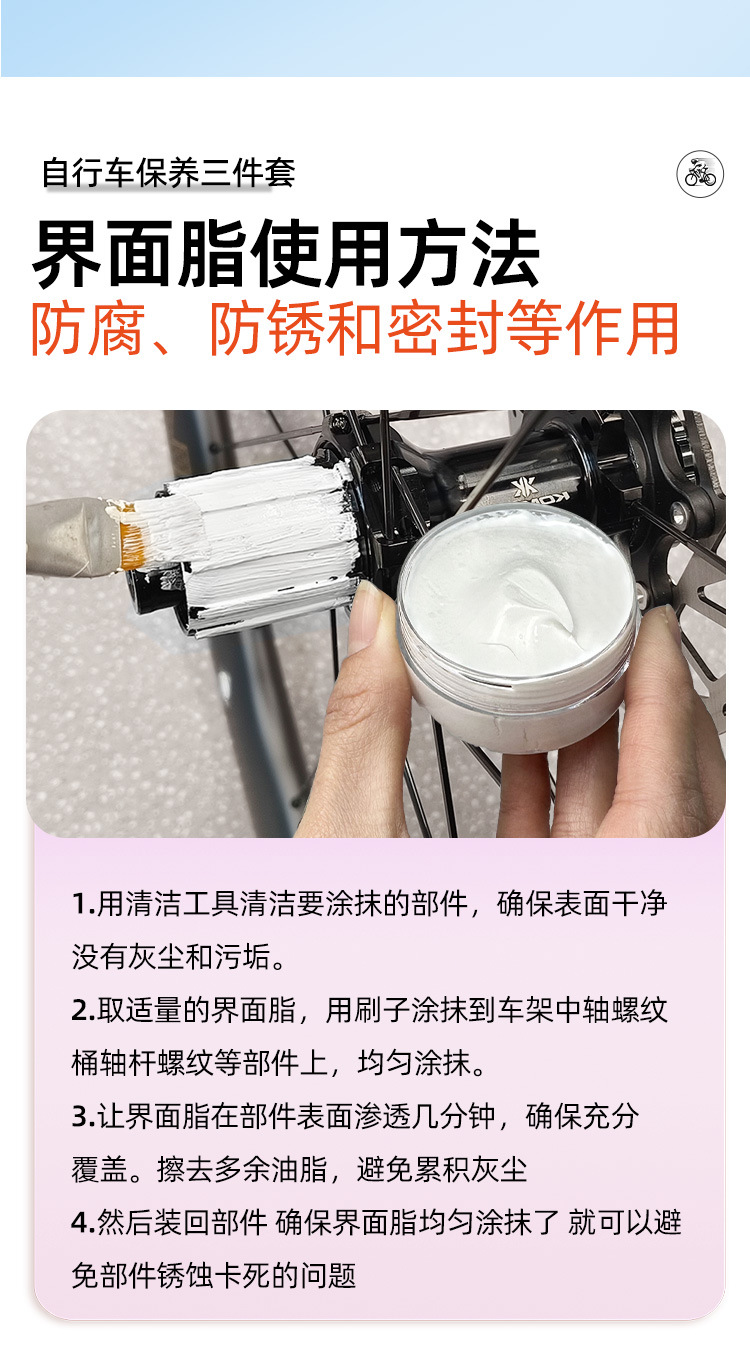 自行车保养三件套

界面脂使用方法

防腐、防锈和密封等作用

1.用清洁工具清洁要涂抹的部件，确保表面干净没有灰尘和污垢。

2.取适量的界面脂，用刷子涂抹到车架中轴螺纹桶轴杆螺纹等部件上，均匀涂抹。

3.让界面脂在部件表面渗透几分钟，确保充分覆盖。擦去多余油脂，避免累积灰尘

4.然后装回部件 确保界面脂均匀涂抹了 就可以避免部件锈蚀卡死的问题