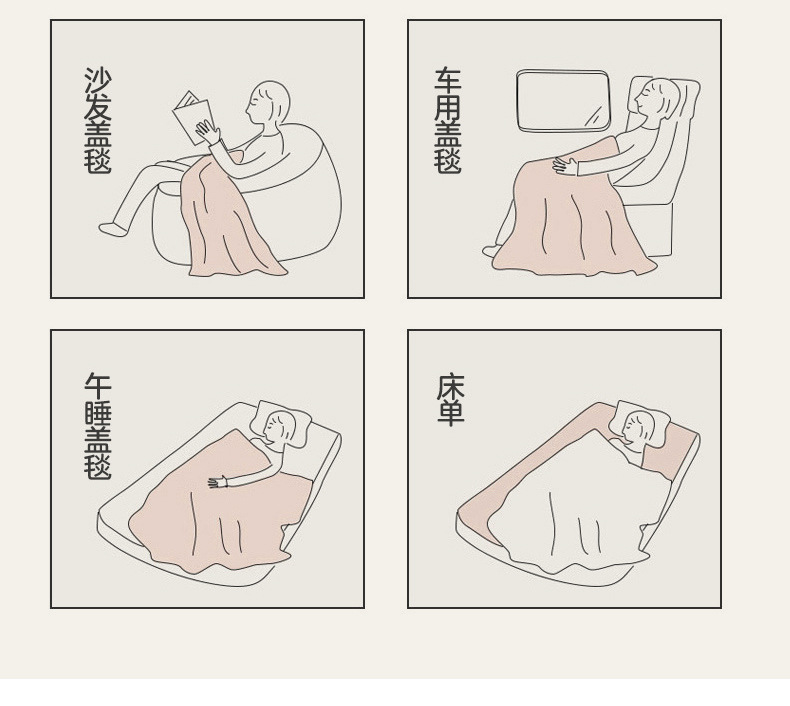 沙发盖毯

车用盖毯

午睡盖毯

床单