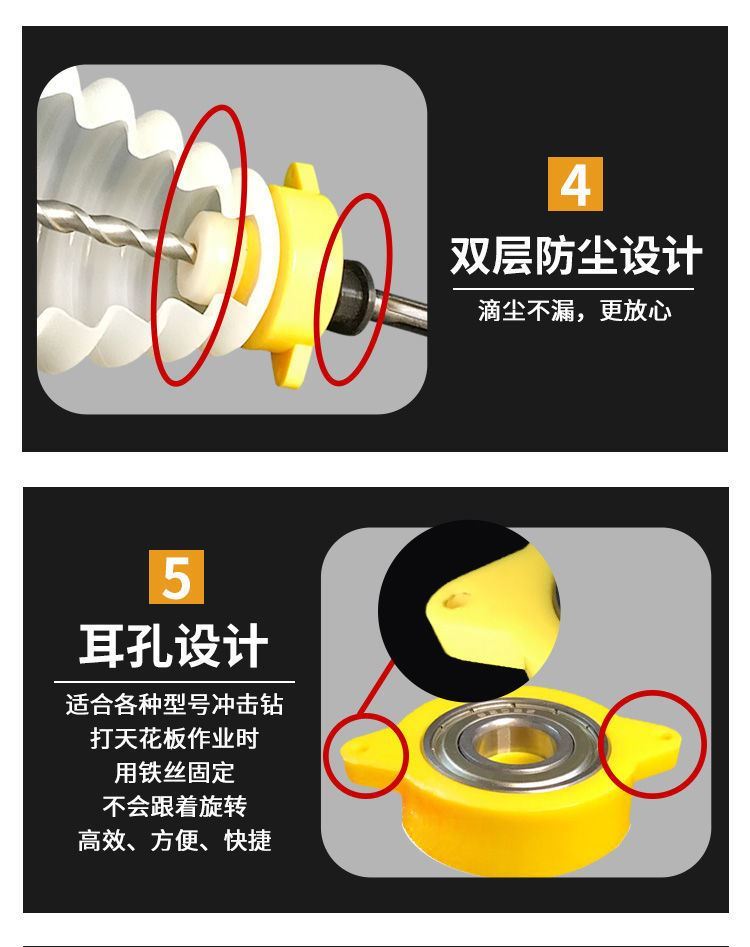 4
双层防尘设计
滴尘不漏，更放心

5
耳孔设计
适合各种型号冲击钻
打天花板作业时
用铁丝固定
不会跟着旋转
高效、方便、快捷