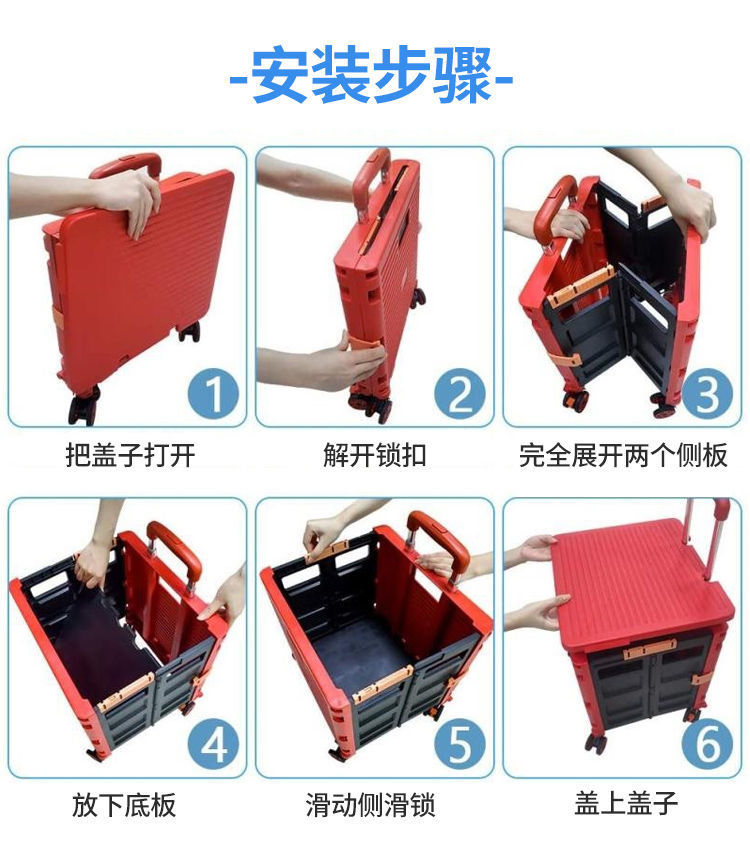 -安装步骤-

1
把盖子打开

2
解开锁扣

3
完全展开两个侧板

4
放下底板

5
滑动侧滑锁

6
盖上盖子