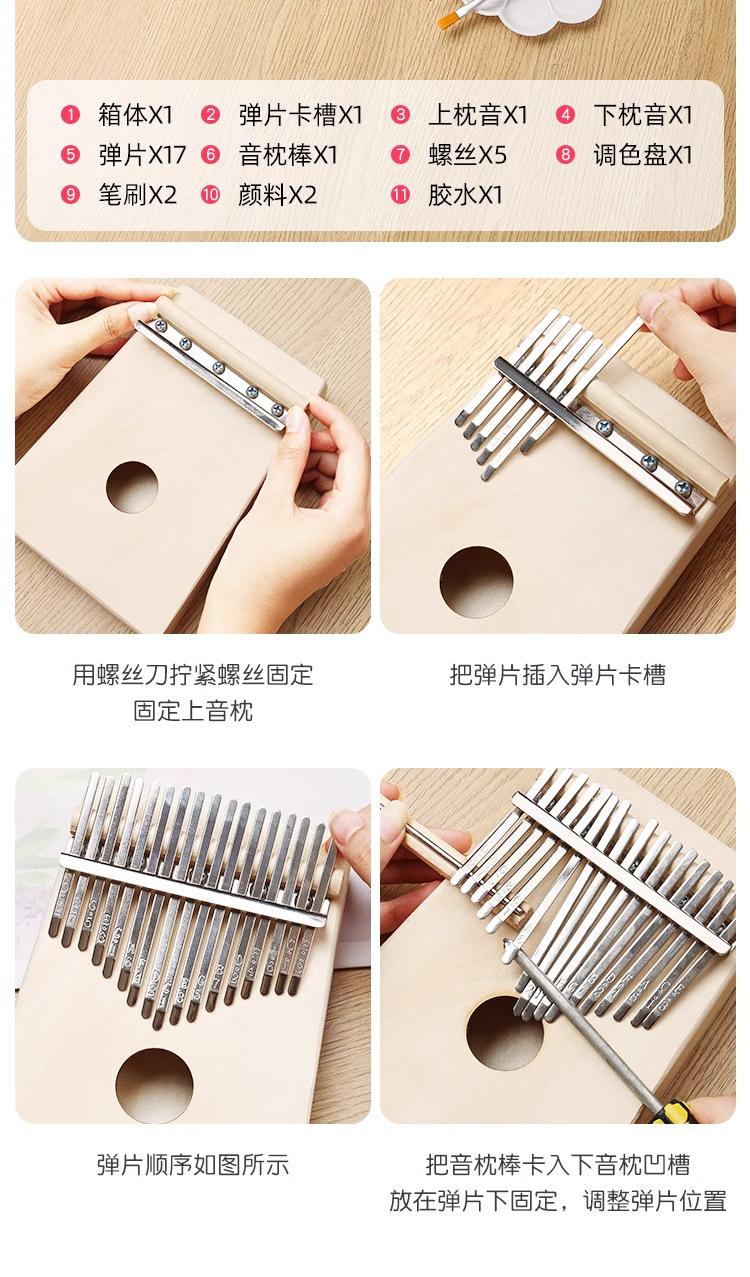 ❶ 箱体X1 ❷ 弹片卡槽X1 ❸ 上枕音X1 ❹ 下枕音X1
❺ 弹片X17 ❻ 音枕棒X1 ❼ 螺丝X5 ❽ 调色盘X1
❾ 笔刷X2 ❿ 颜料X2 ⓫ 胶水X1

用螺丝刀拧紧螺丝固定
固定上音枕

把弹片插入弹片卡槽

弹片顺序如图所示

把音枕棒卡入下音枕凹槽
放在弹片下固定，调整弹片位置