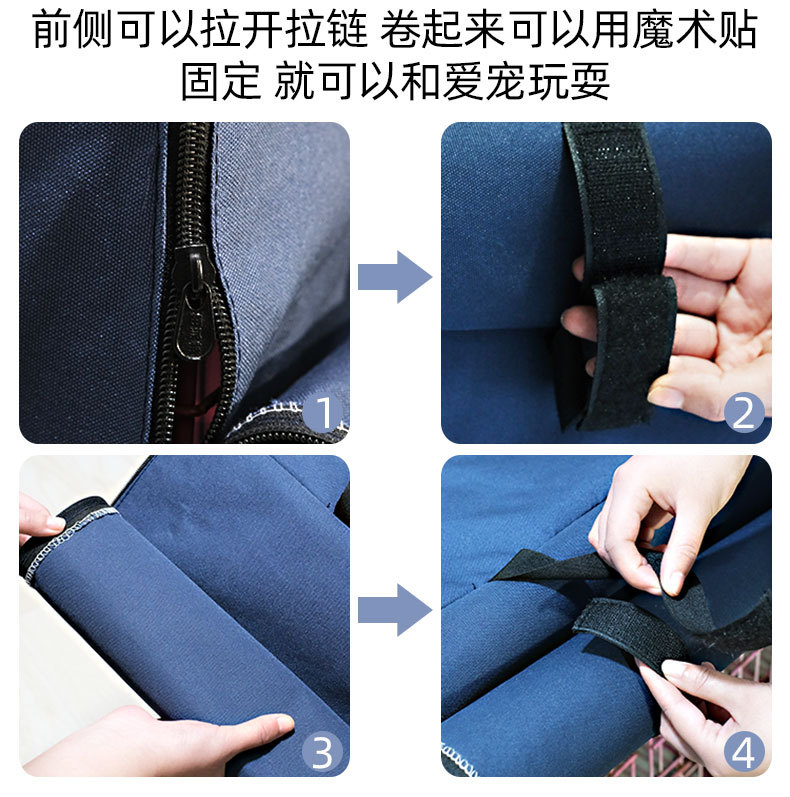 前侧可以拉开拉链 卷起来可以用魔术贴固定 就可以和爱宠玩耍

1

2

3

4