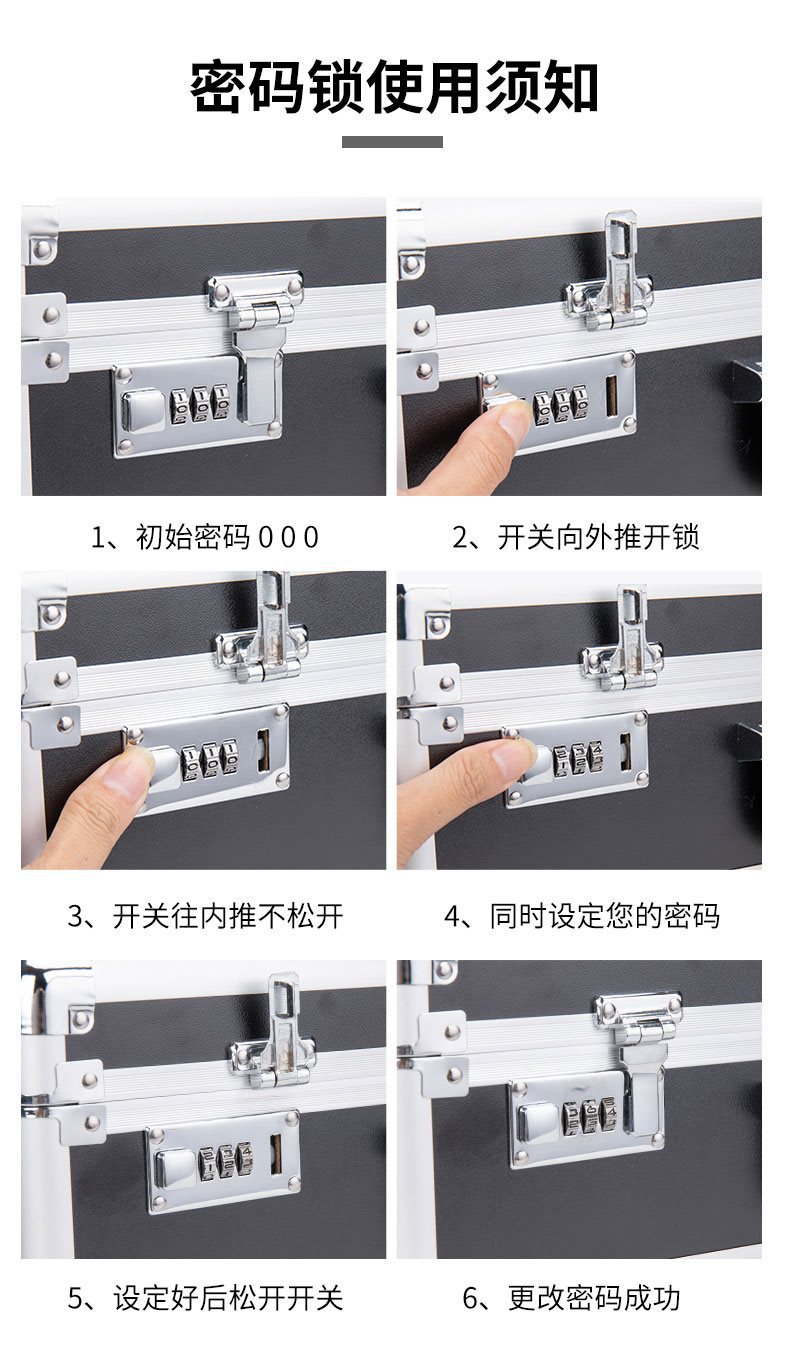 密码锁使用须知

1、初始密码 0 0 0

2、开关向外推开锁

3、开关往内推不松开

4、同时设定您的密码

5、设定好后松开开关

6、更改密码成功