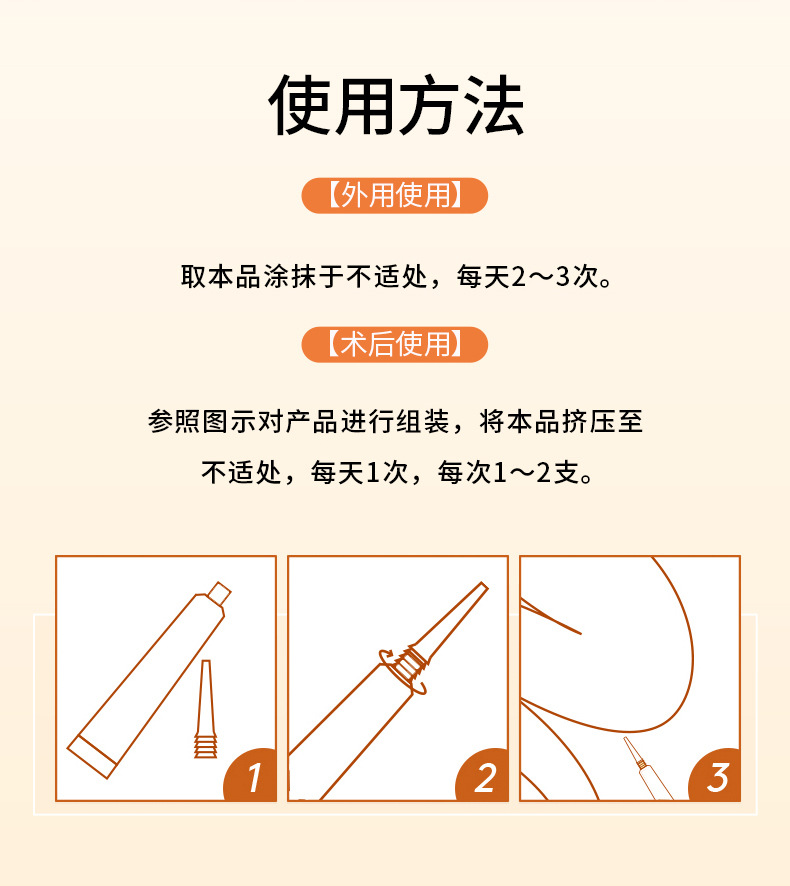 使用方法

【外用使用】

取本品涂抹于不适处，每天2～3次。

【术后使用】

参照图示对产品进行组装，将本品挤压至不适处，每天1次，每次1～2支。

1

2

3