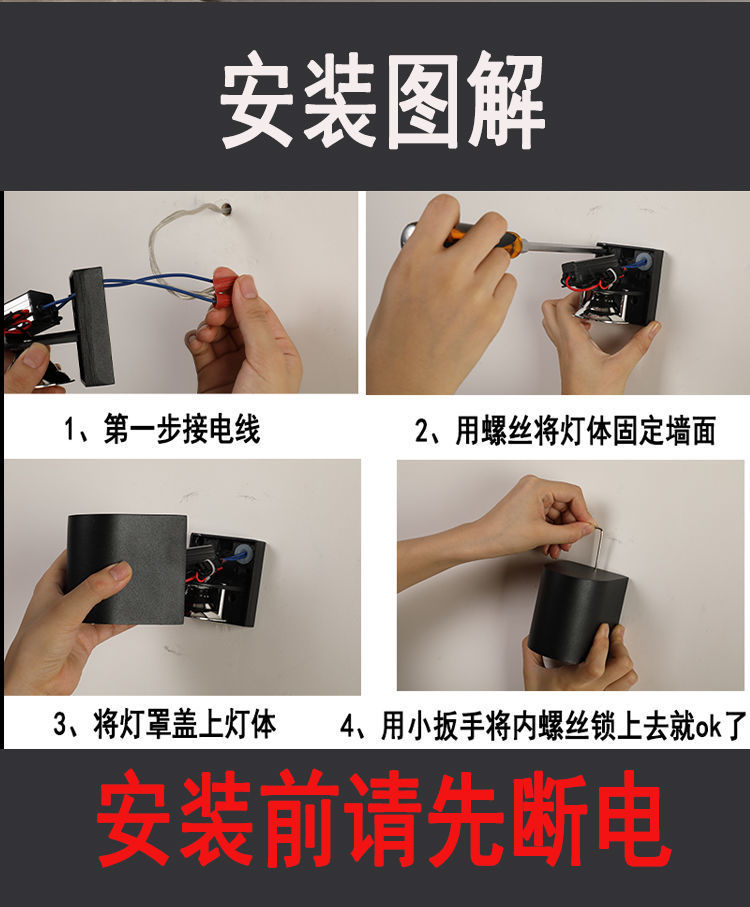 安装图解

1、第一步接电线

2、用螺丝将灯体固定墙面

3、将灯罩盖上灯体

4、用小扳手将内螺丝锁上去就ok了

安装前请先断电