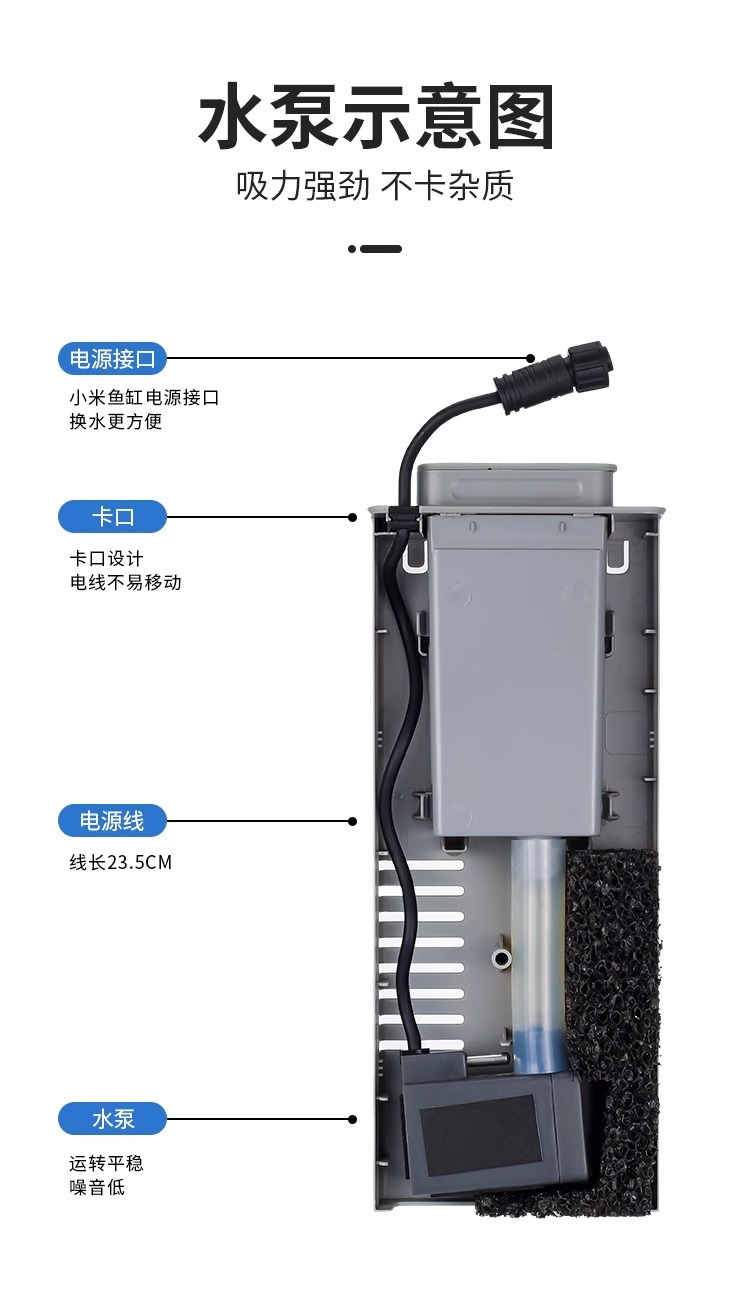 水泵示意图
吸力强劲 不卡杂质

电源接口
小米鱼缸电源接口
换水更方便

卡口
卡口设计
电线不易移动

电源线
线长23.5CM

水泵
运转平稳
噪音低