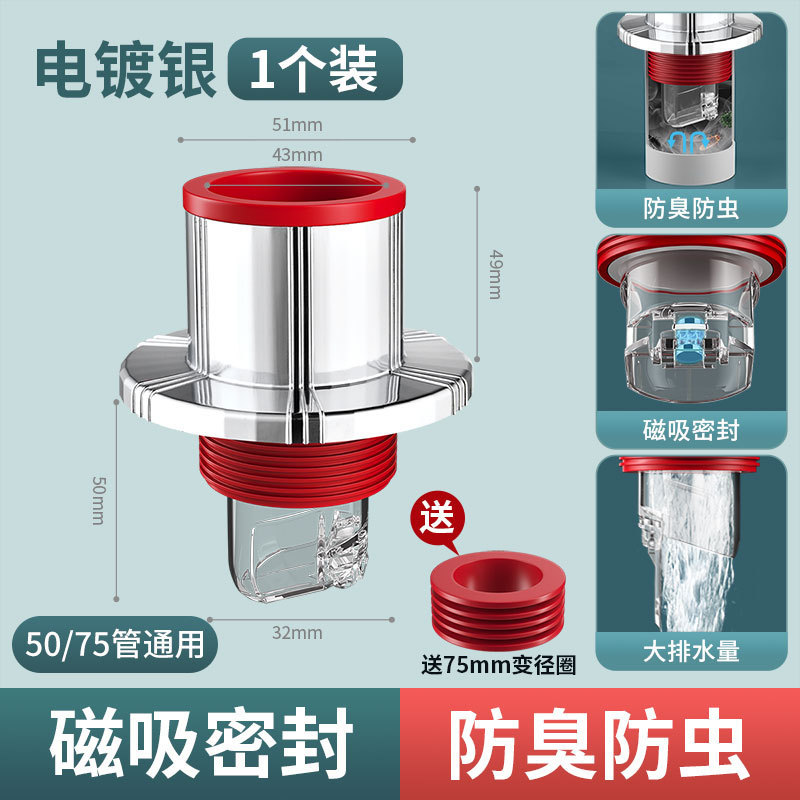 电镀银 1个装

51mm

43mm

49mm

50mm

32mm

50/75管通用

送

送75mm变径圈

防臭防虫

磁吸密封

大排水量

磁吸密封

防臭防虫