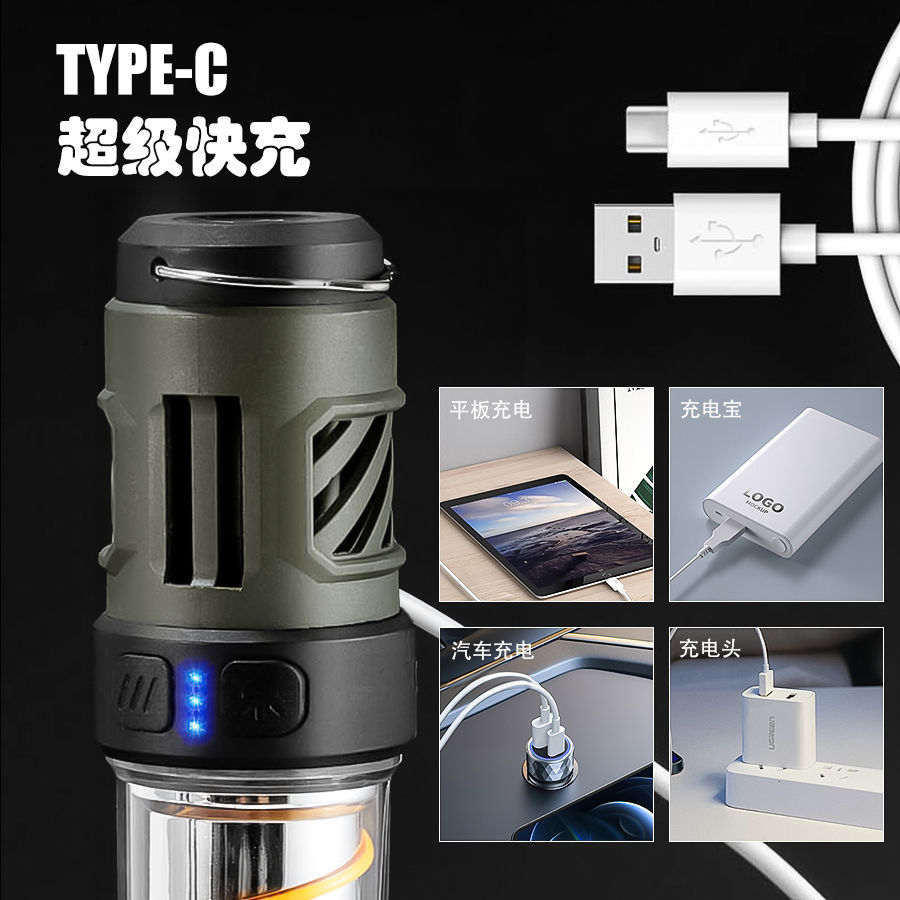 TYPE-C
超级快充

平板充电

充电宝

LOGO
MOCKUP

汽车充电

充电头

UGREEN