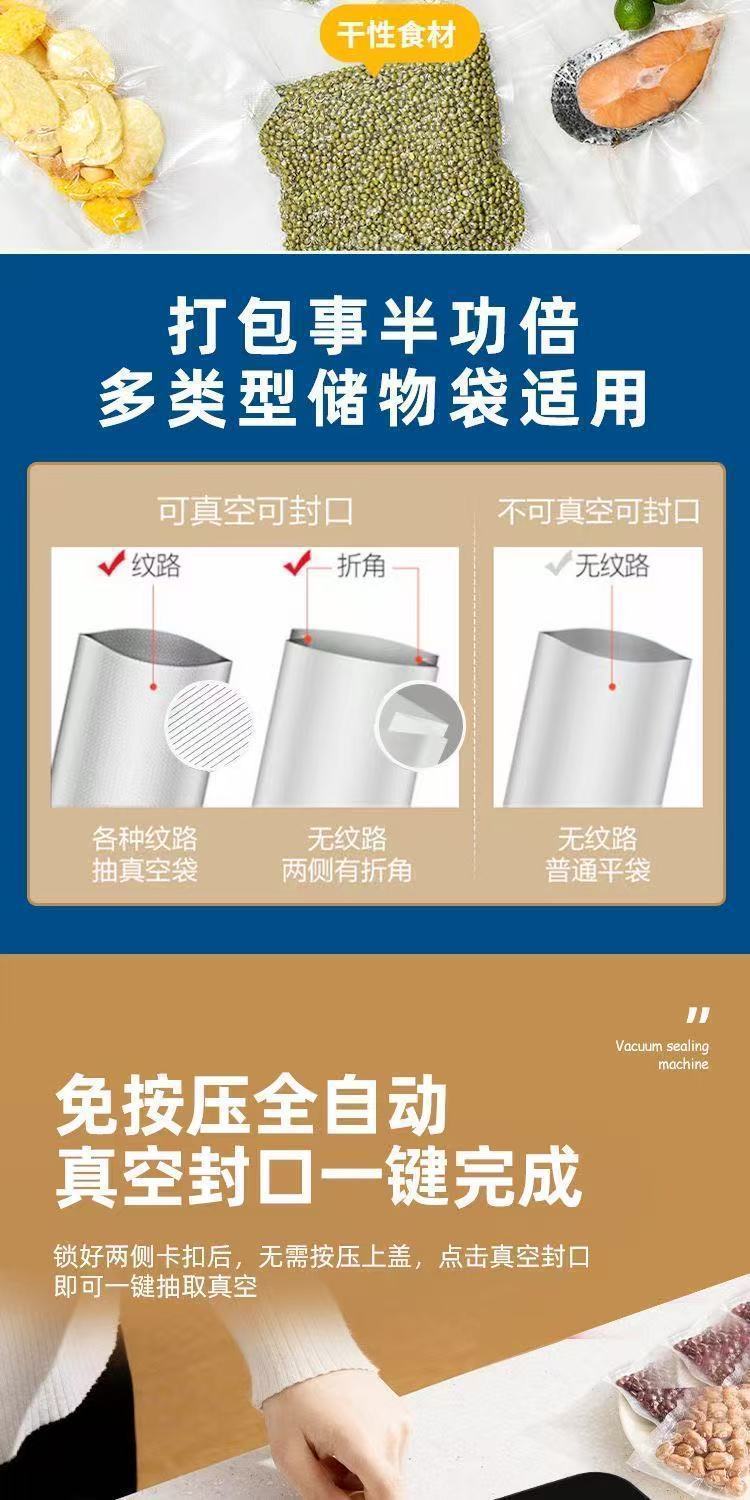 干性食材

打包事半功倍
多类型储物袋适用

可真空可封口

纹路

折角

各种纹路
抽真空袋

无纹路
两侧有折角

不可真空可封口

无纹路

无纹路
普通平袋

"
Vacuum sealing machine

免按压全自动
真空封口一键完成

锁好两侧卡扣后，无需按压上盖，点击真空封口即可一键抽取真空