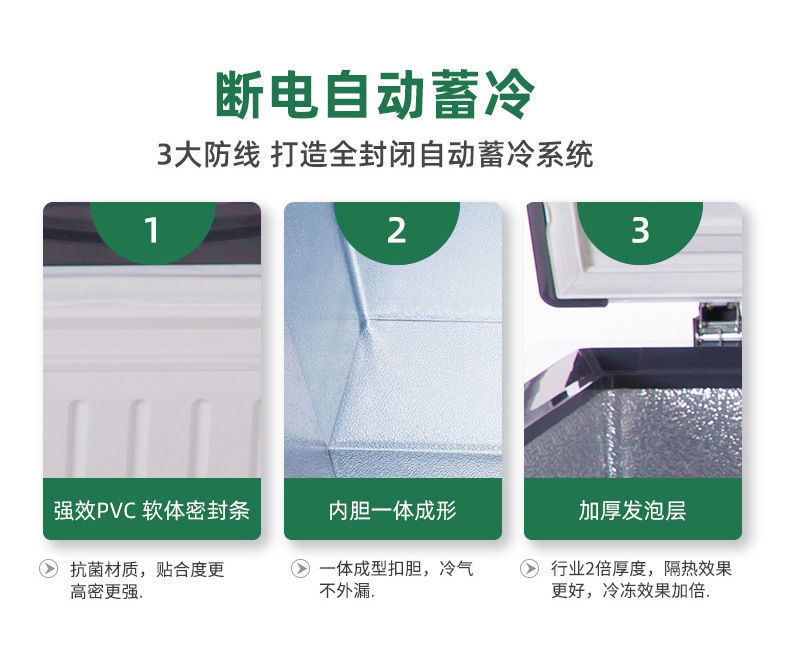 断电自动蓄冷

3大防线 打造全封闭自动蓄冷系统

1

强效PVC 软体密封条

抗菌材质，贴合度更高密更强.

2

内胆一体成形

一体成型扣胆，冷气不外漏.

3

加厚发泡层

行业2倍厚度，隔热效果更好，冷冻效果加倍.