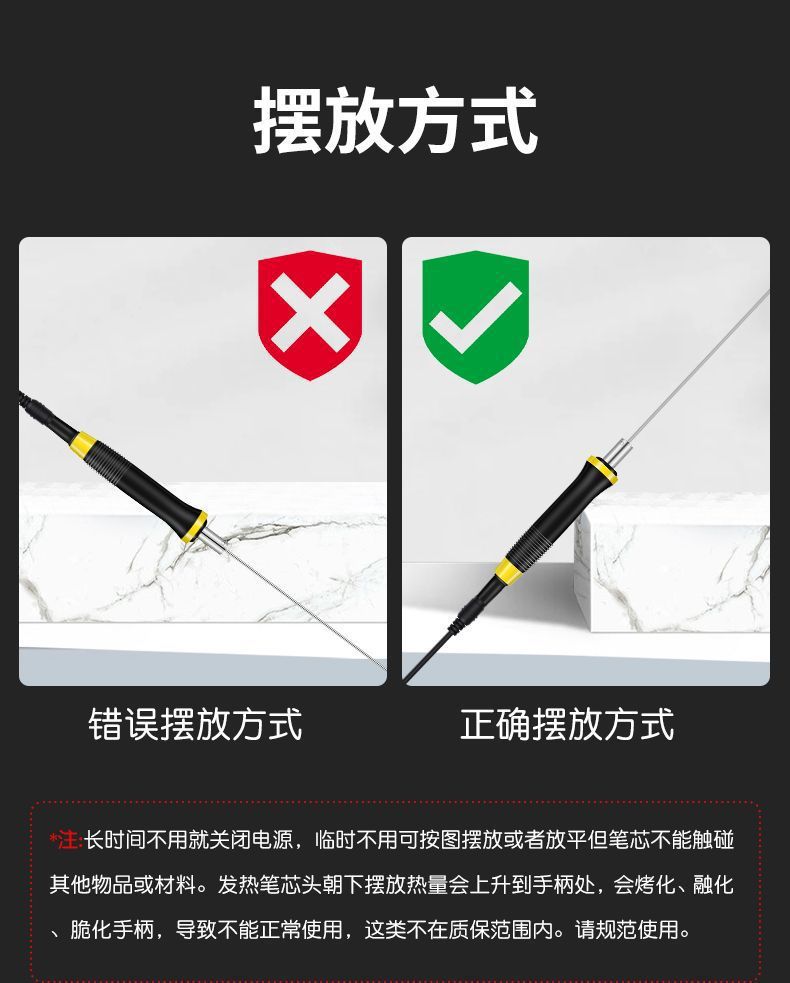 摆放方式

错误摆放方式

正确摆放方式

*注:长时间不用就关闭电源，临时不用可按图摆放或者放平但笔芯不能触碰其他物品或材料。发热笔芯头朝下摆放热量会上升到手柄处，会烤化、融化、脆化手柄，导致不能正常使用，这类不在质保范围内。请规范使用。