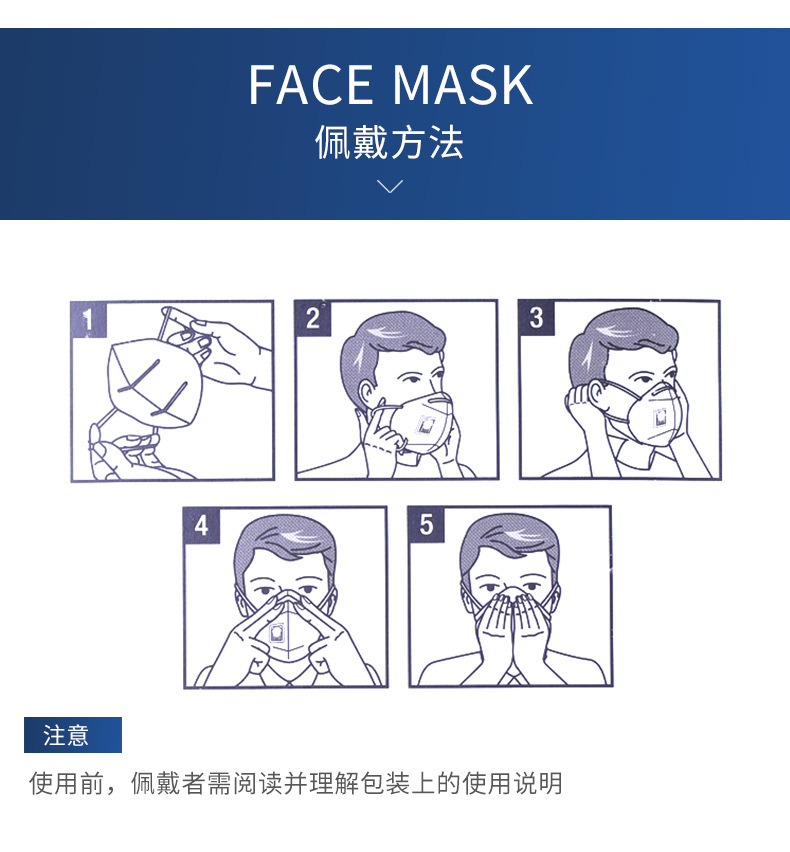 FACE MASK
佩戴方法

1

2

3

4

5

注意

使用前，佩戴者需阅读并理解包装上的使用说明