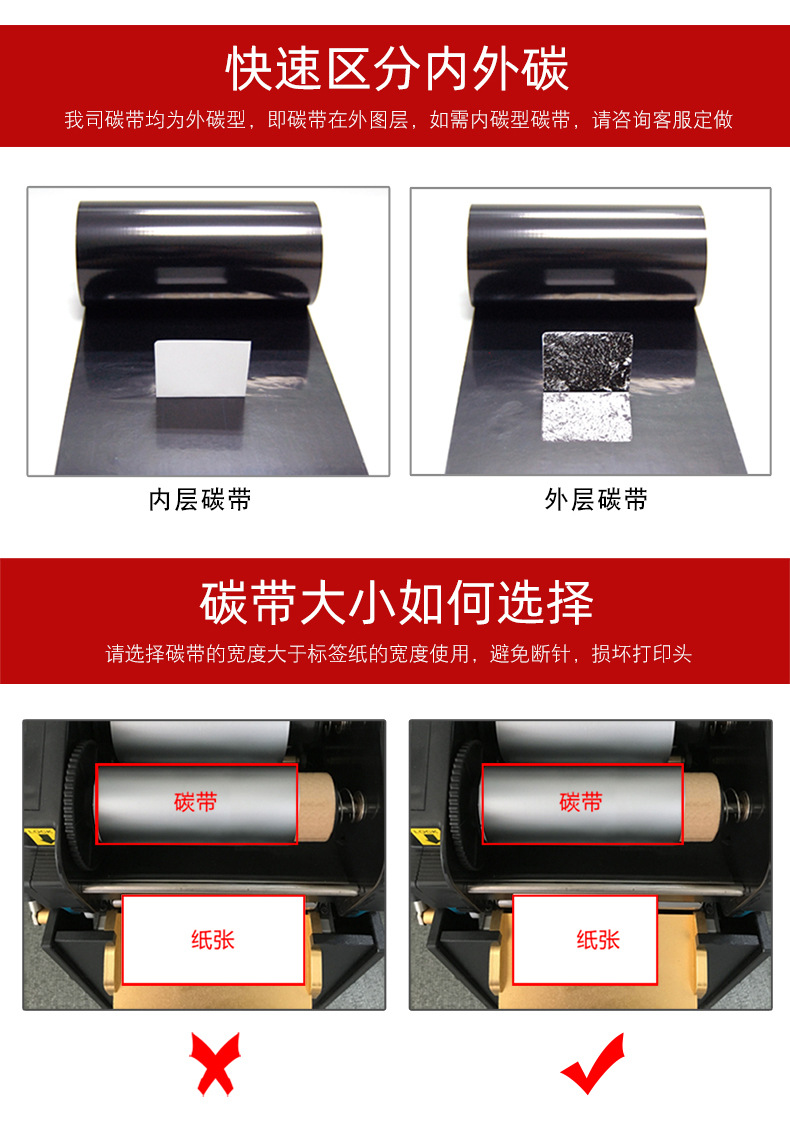 快速区分内外碳

我司碳带均为外碳型，即碳带在外图层，如需内碳型碳带，请咨询客服定做

内层碳带

外层碳带

碳带大小如何选择

请选择碳带的宽度大于标签纸的宽度使用，避免断针，损坏打印头

碳带

纸张

碳带

纸张