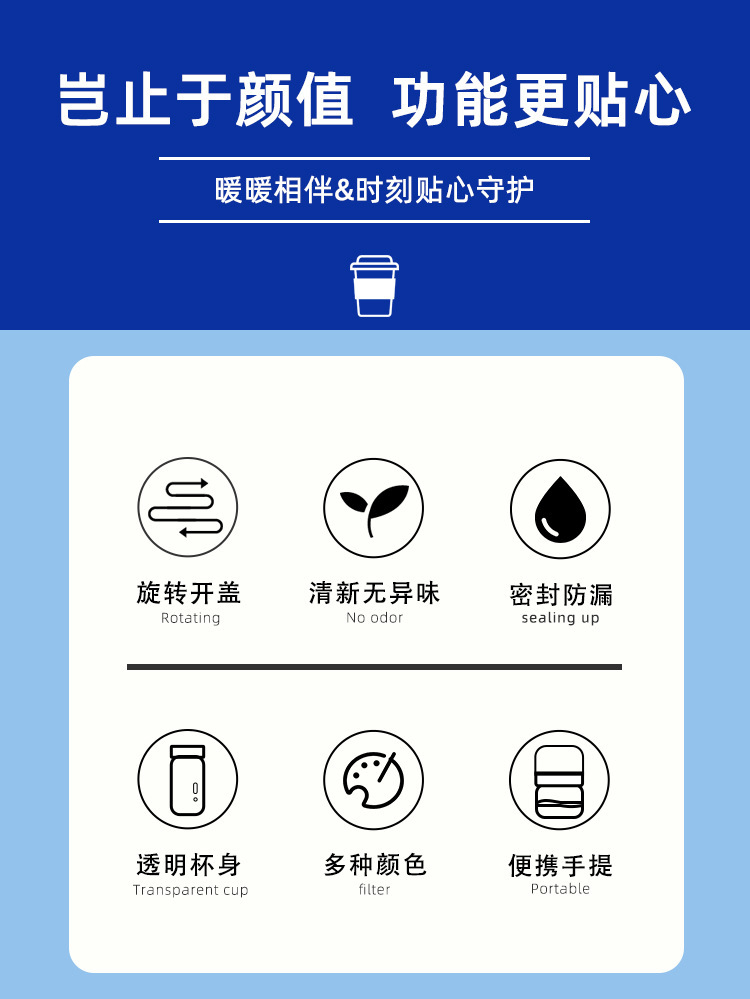 岂止于颜值 功能更贴心

暖暖相伴&时刻贴心守护

旋转开盖
Rotating

清新无异味
No odor

密封防漏
sealing up

透明杯身
Transparent cup

多种颜色
filter

便携手提
Portable