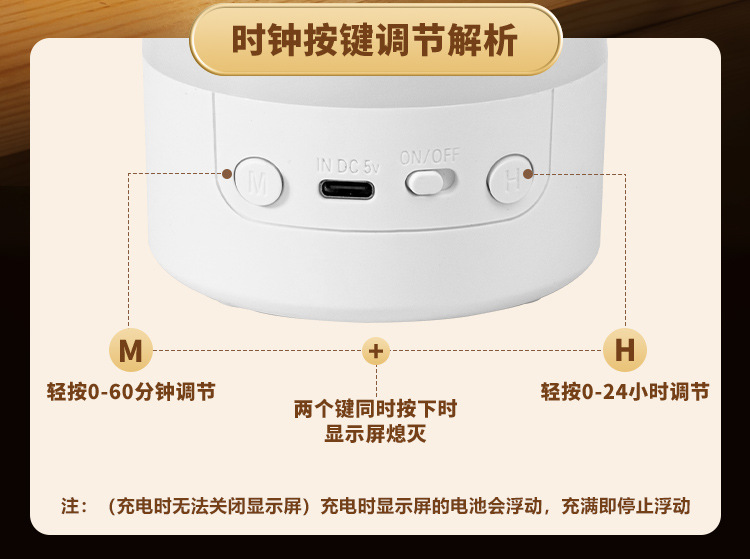 时钟按键调节解析

M

IN DC 5v

ON/OFF

H

M

+

H

轻按0-60分钟调节

两个键同时按下时显示屏熄灭

轻按0-24小时调节

注：（充电时无法关闭显示屏）充电时显示屏的电池会浮动，充满即停止浮动