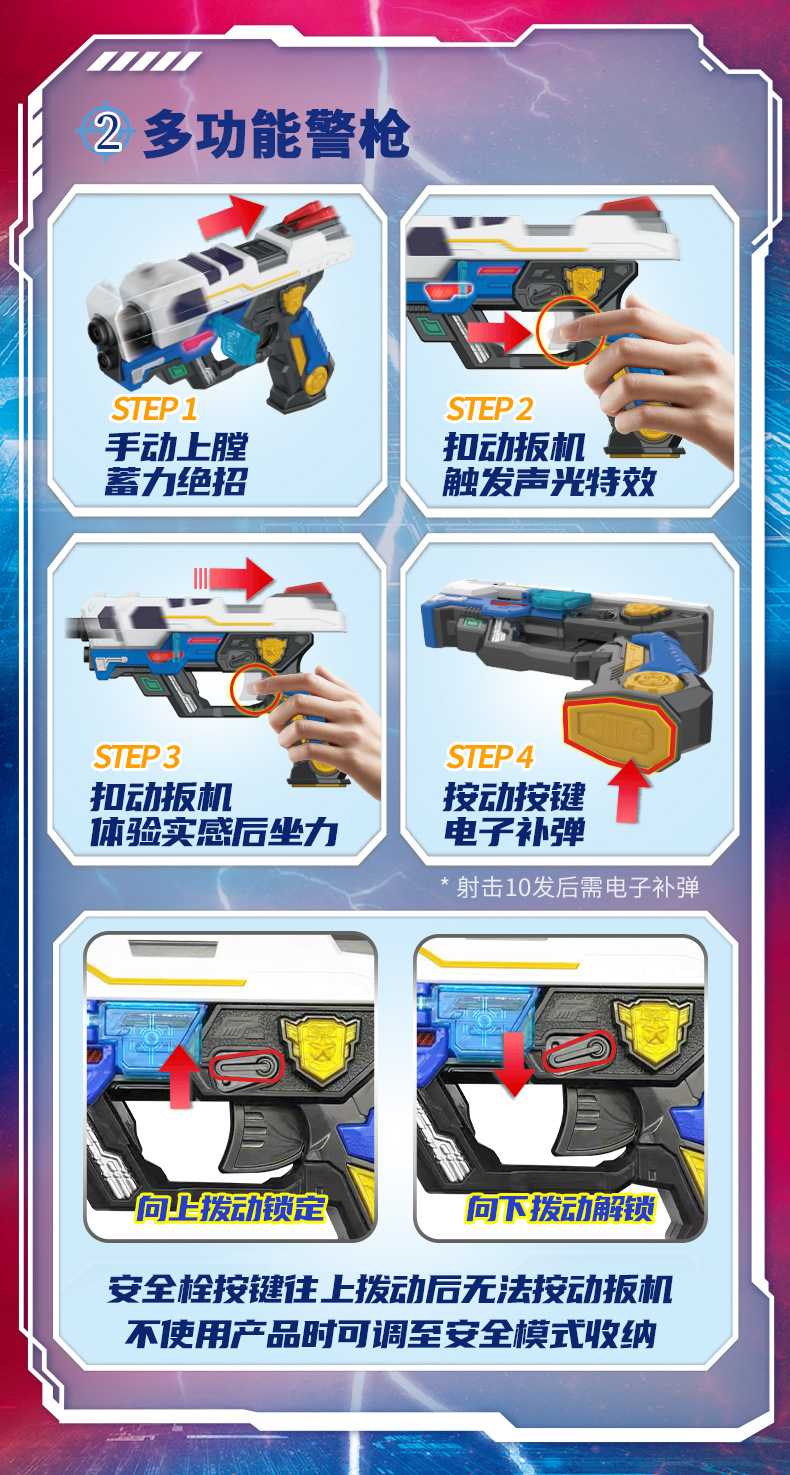 2 多功能警枪

STEP 1
手动上膛
蓄力绝招

STEP 2
扣动扳机
触发声光特效

STEP 3
扣动扳机
体验实感后坐力

STEP 4
按动按键
电子补弹

* 射击10发后需电子补弹

向上拨动锁定

向下拨动解锁

安全栓按键往上拨动后无法按动扳机
不使用产品时可调至安全模式收纳