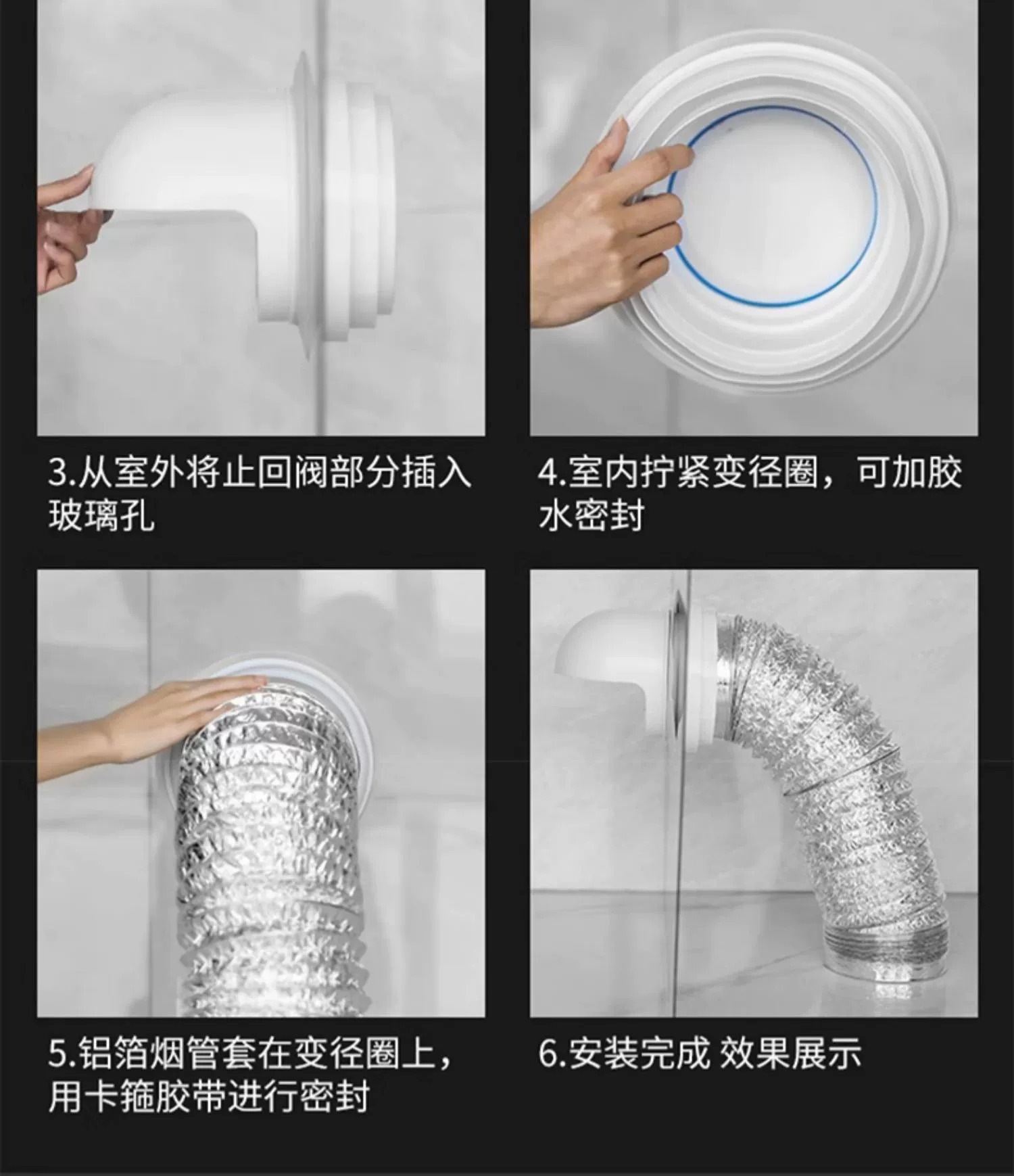 3.从室外将止回阀部分插入玻璃孔

4.室内拧紧变径圈，可加胶水密封

5.铝箔烟管套在变径圈上，用卡箍胶带进行密封

6.安装完成 效果展示