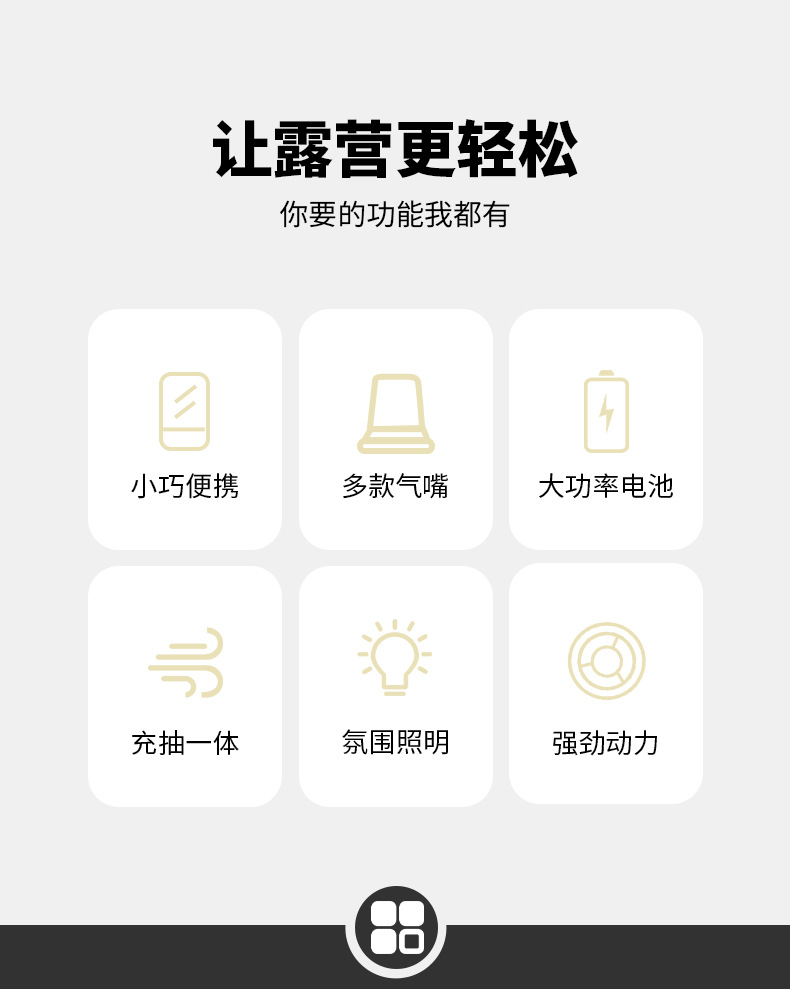 让露营更轻松

你要的功能我都有

小巧便携

多款气嘴

大功率电池

充抽一体

氛围照明

强劲动力