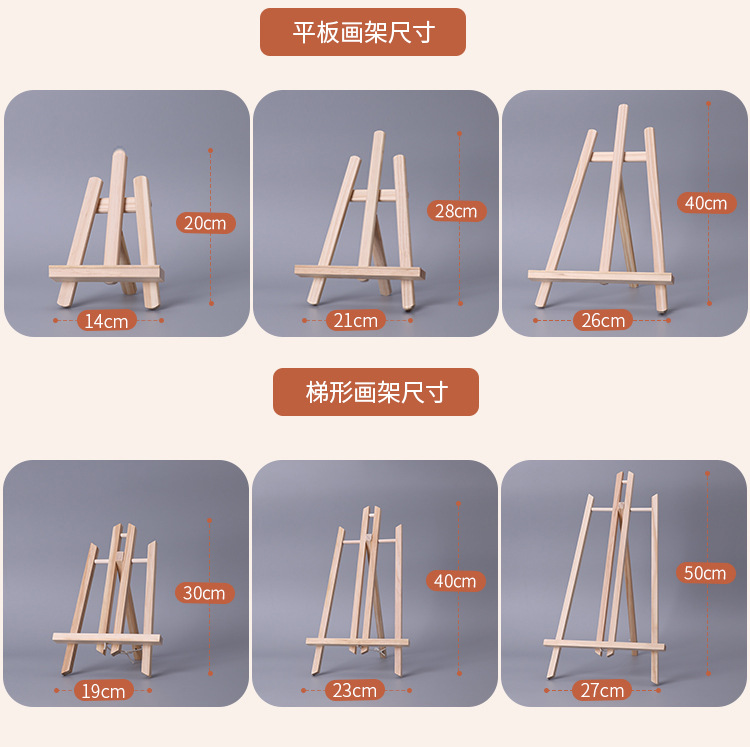 平板画架尺寸

20cm

14cm

28cm

21cm

40cm

26cm

梯形画架尺寸

30cm

19cm

40cm

23cm

50cm

27cm