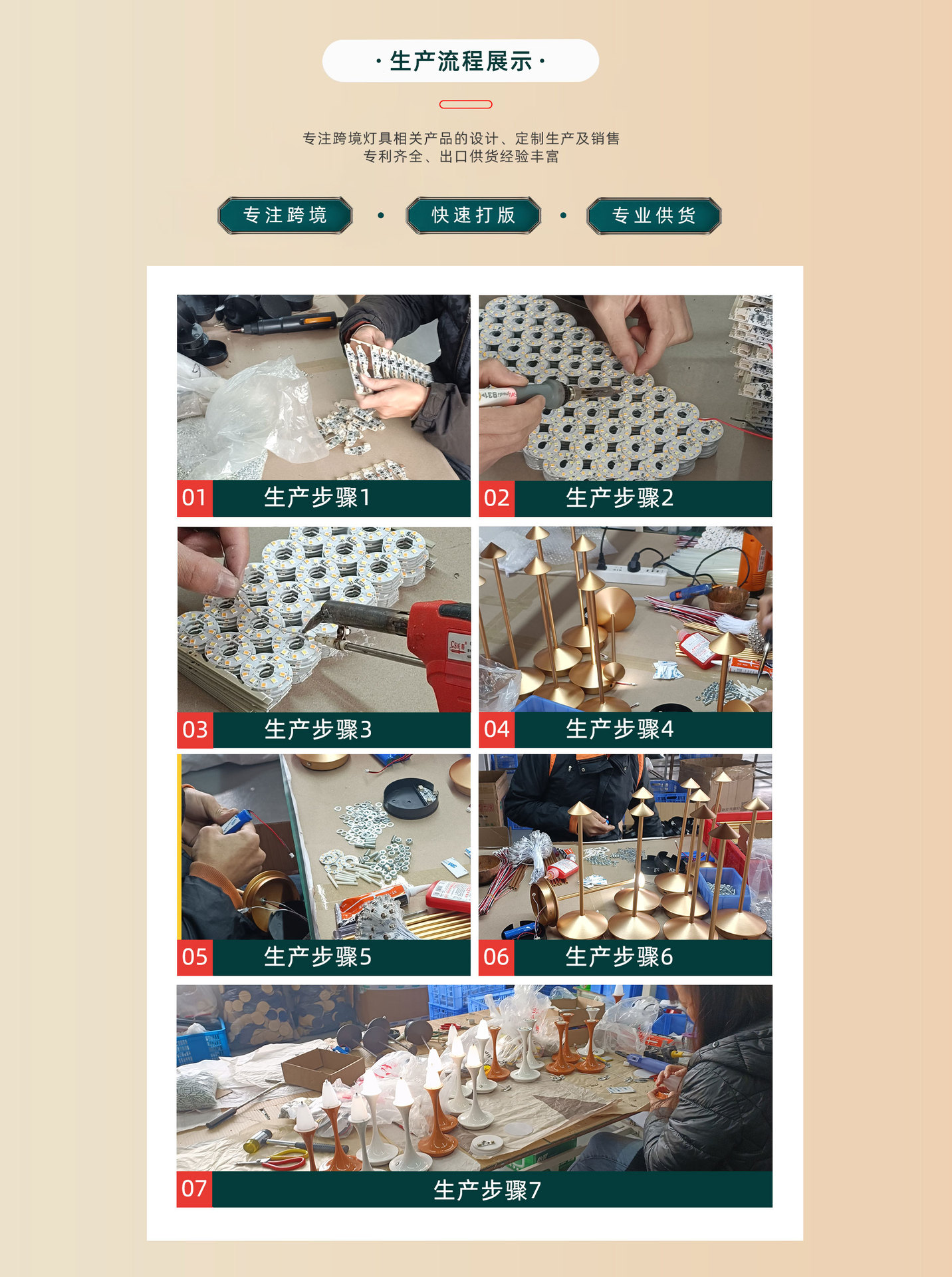 · 生产流程展示 ·

专注跨境灯具相关产品的设计、定制生产及销售
专利齐全、出口供货经验丰富

专注跨境 · 快速打版 · 专业供货

01 生产步骤1

02 生产步骤2

03 生产步骤3

04 生产步骤4

05 生产步骤5

06 生产步骤6

07 生产步骤7