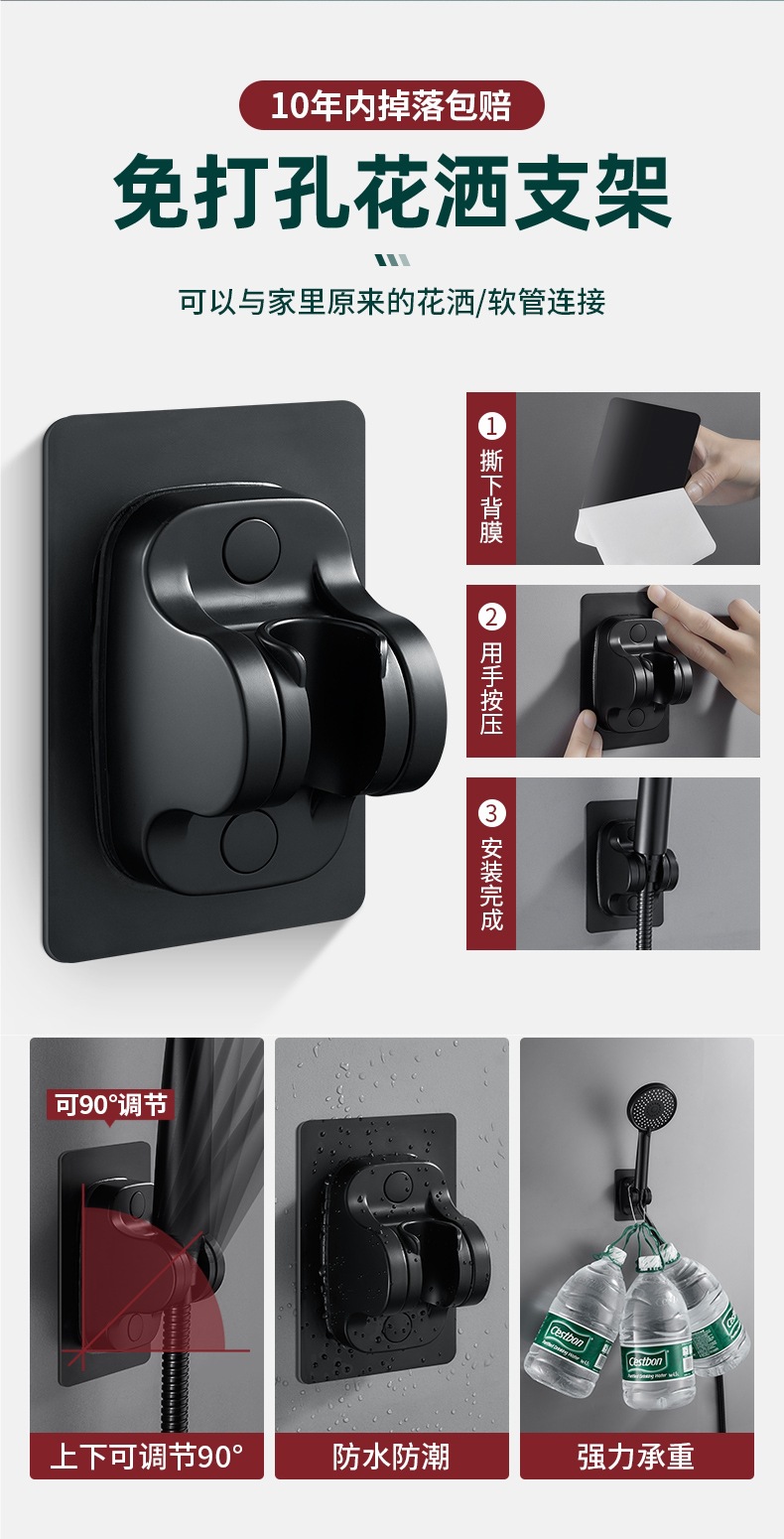 10年内掉落包赔

免打孔花洒支架

可以与家里原来的花洒/软管连接

1 撕下背膜

2 用手按压

3 安装完成

可90°调节

上下可调节90°

防水防潮

Cestbon

Cestbon

Cestbon

强力承重