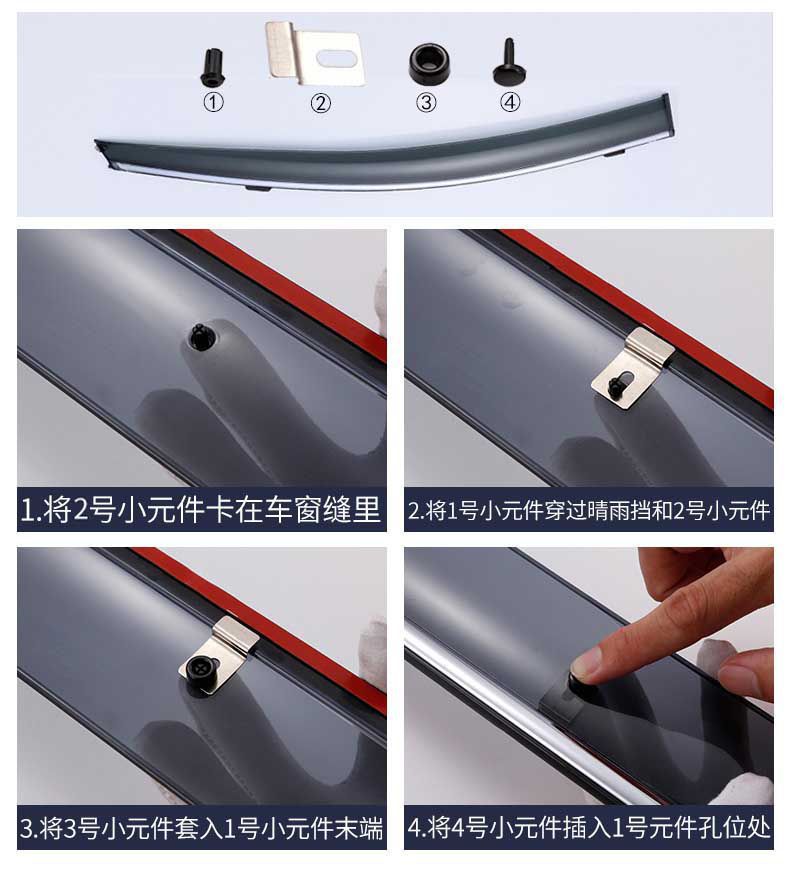 ①
②
③
④

1.将2号小元件卡在车窗缝里

2.将1号小元件穿过晴雨挡和2号小元件

3.将3号小元件套入1号小元件末端

4.将4号小元件插入1号元件孔位处