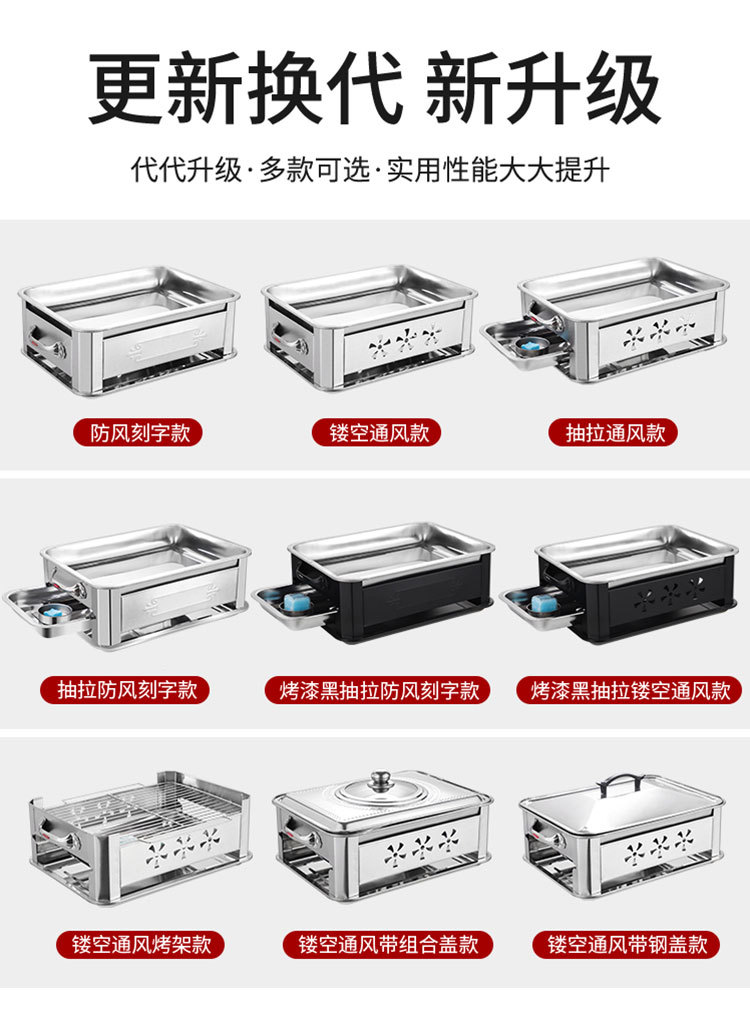 更新换代 新升级

代代升级·多款可选·实用性能大大提升

防风刻字款

镂空通风款

抽拉通风款

抽拉防风刻字款

烤漆黑抽拉防风刻字款

烤漆黑抽拉镂空通风款

镂空通风烤架款

镂空通风带组合盖款

镂空通风带钢盖款