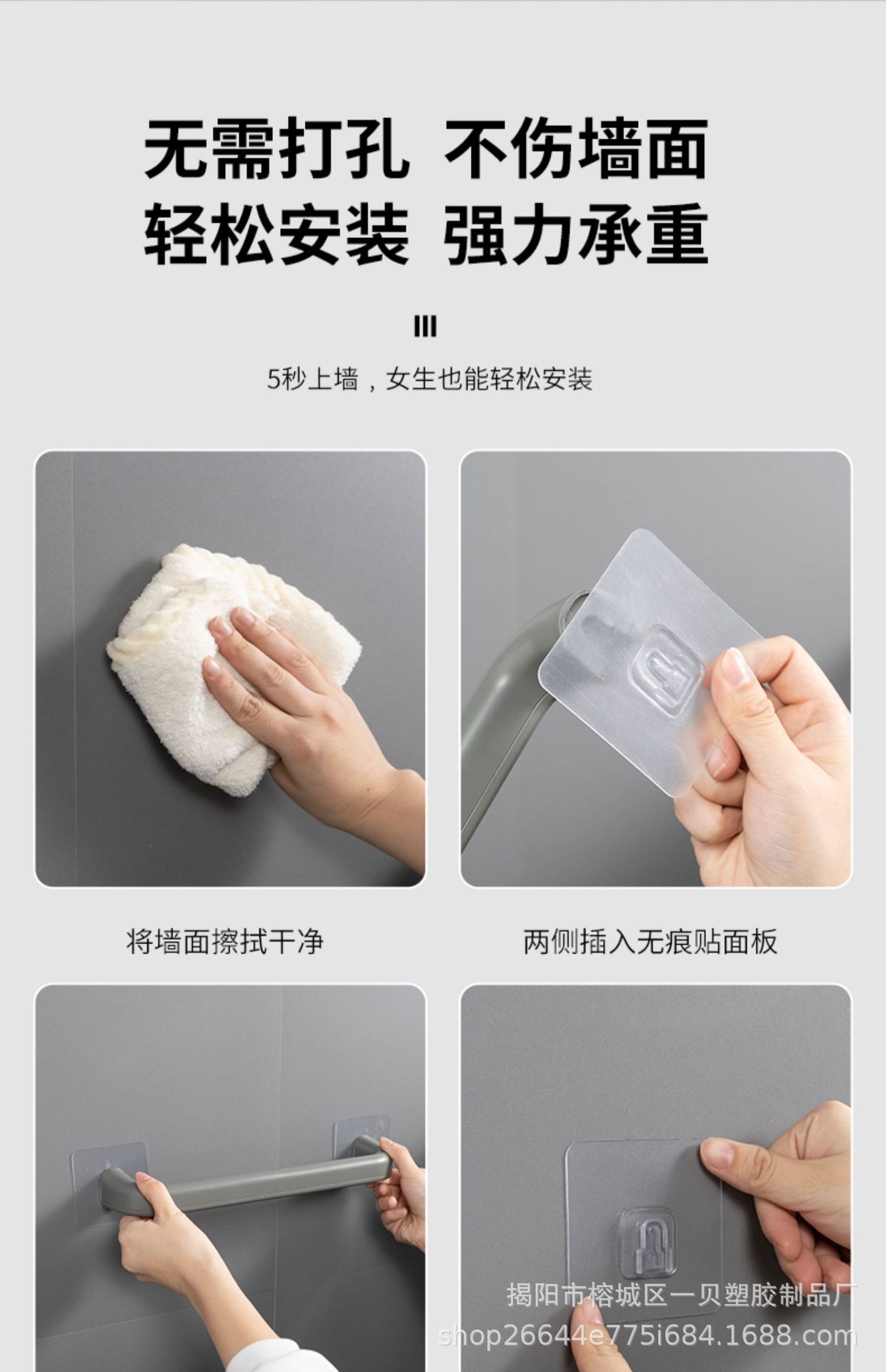 无需打孔 不伤墙面
轻松安装 强力承重

5秒上墙，女生也能轻松安装

将墙面擦拭干净

两侧插入无痕贴面板

揭阳市榕城区一贝塑胶制品厂
shop26644e775i684.1688.com