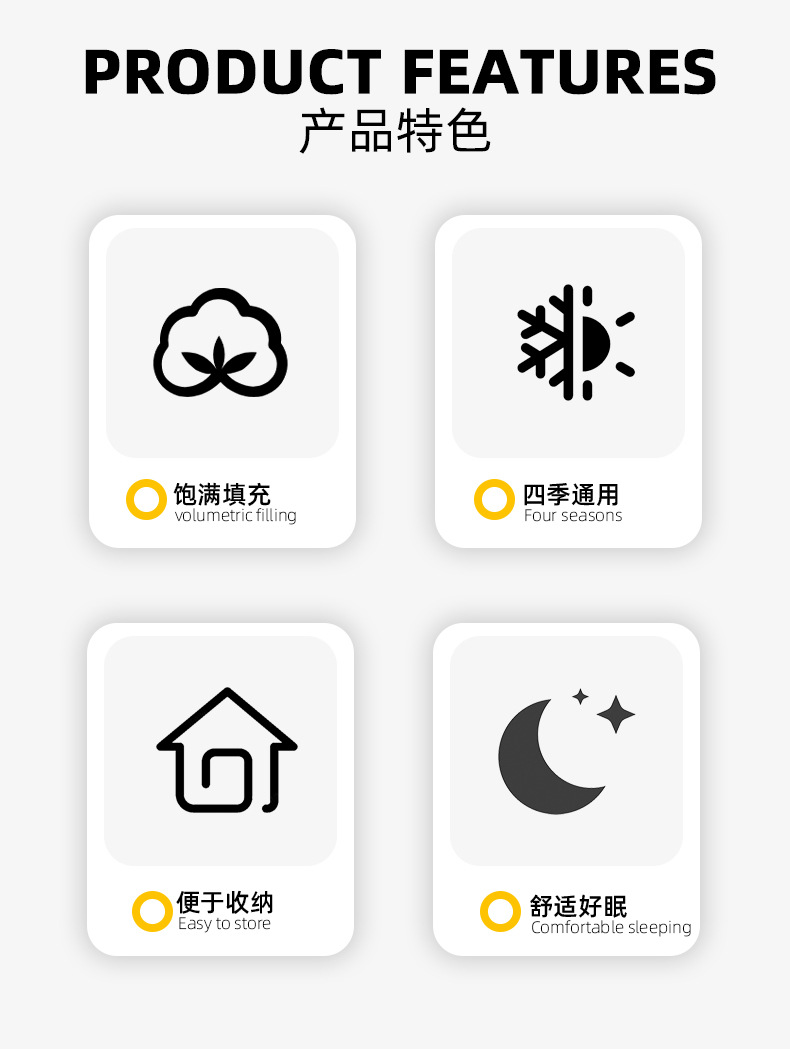 PRODUCT FEATURES
产品特色

饱满填充
volumetric filling

四季通用
Four seasons

便于收纳
Easy to store

舒适好眠
Comfortable sleeping